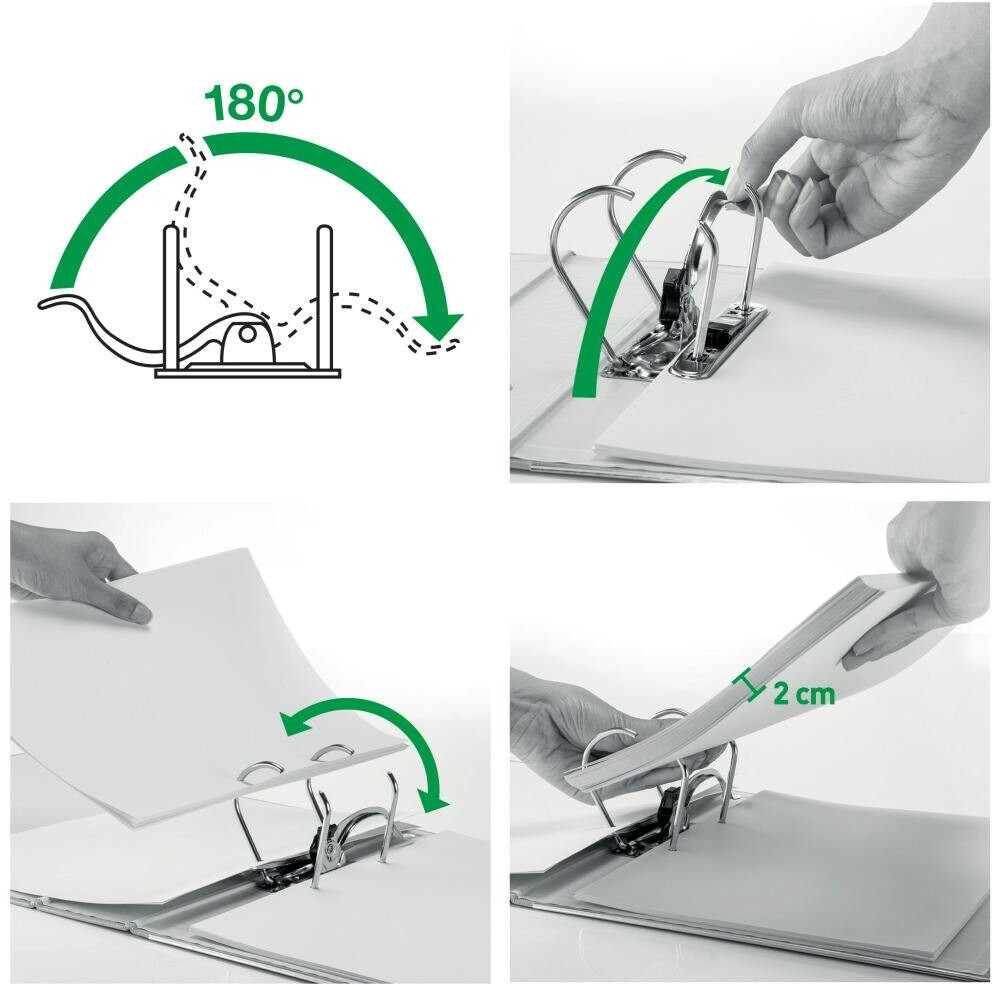 180°

2 cm