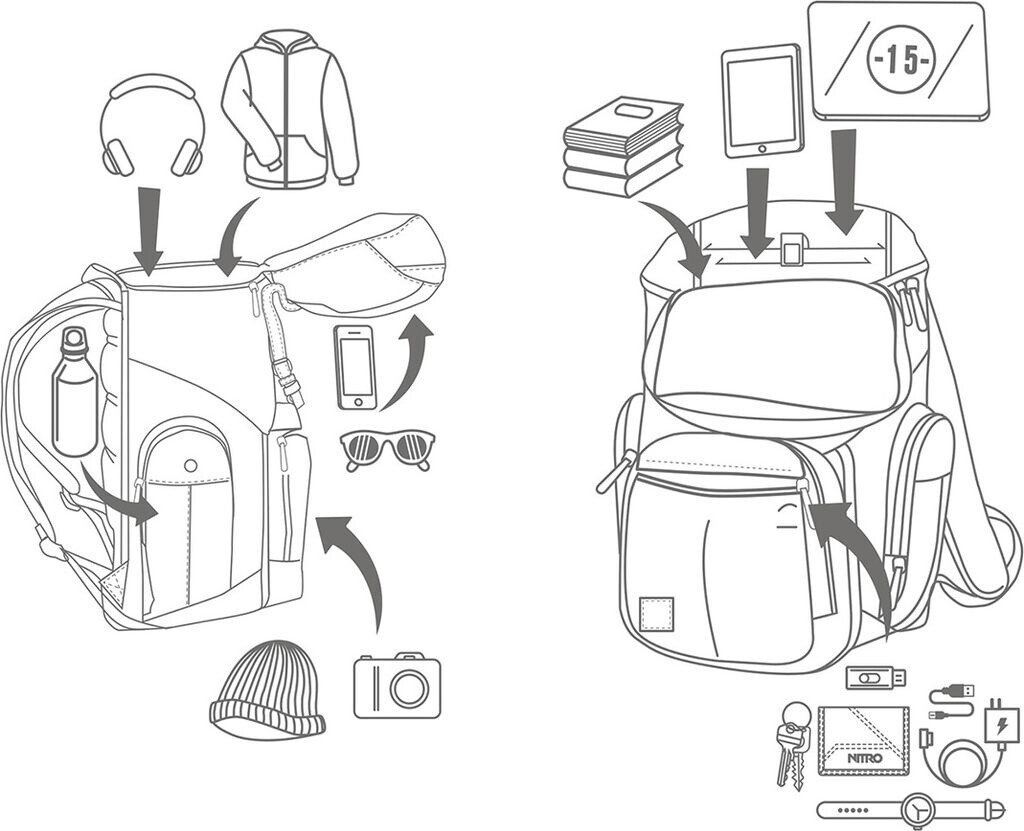 -15-

NITRO