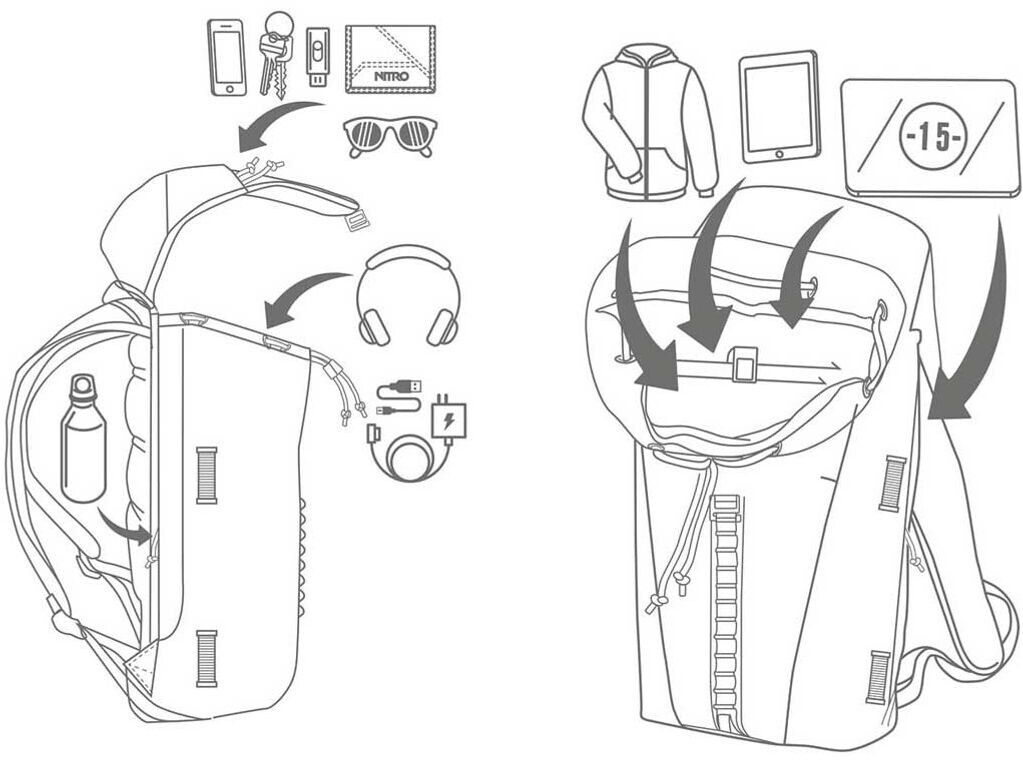 NITRO

-15-