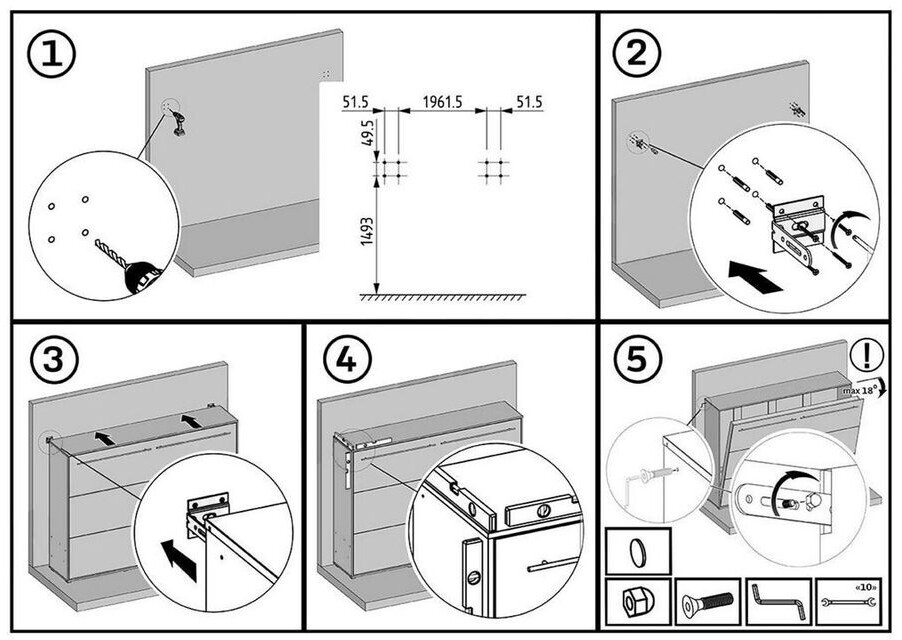 1

51.5

1961.5

51.5

49.5

1493

2

3

4

5

!

max 18°

«10»