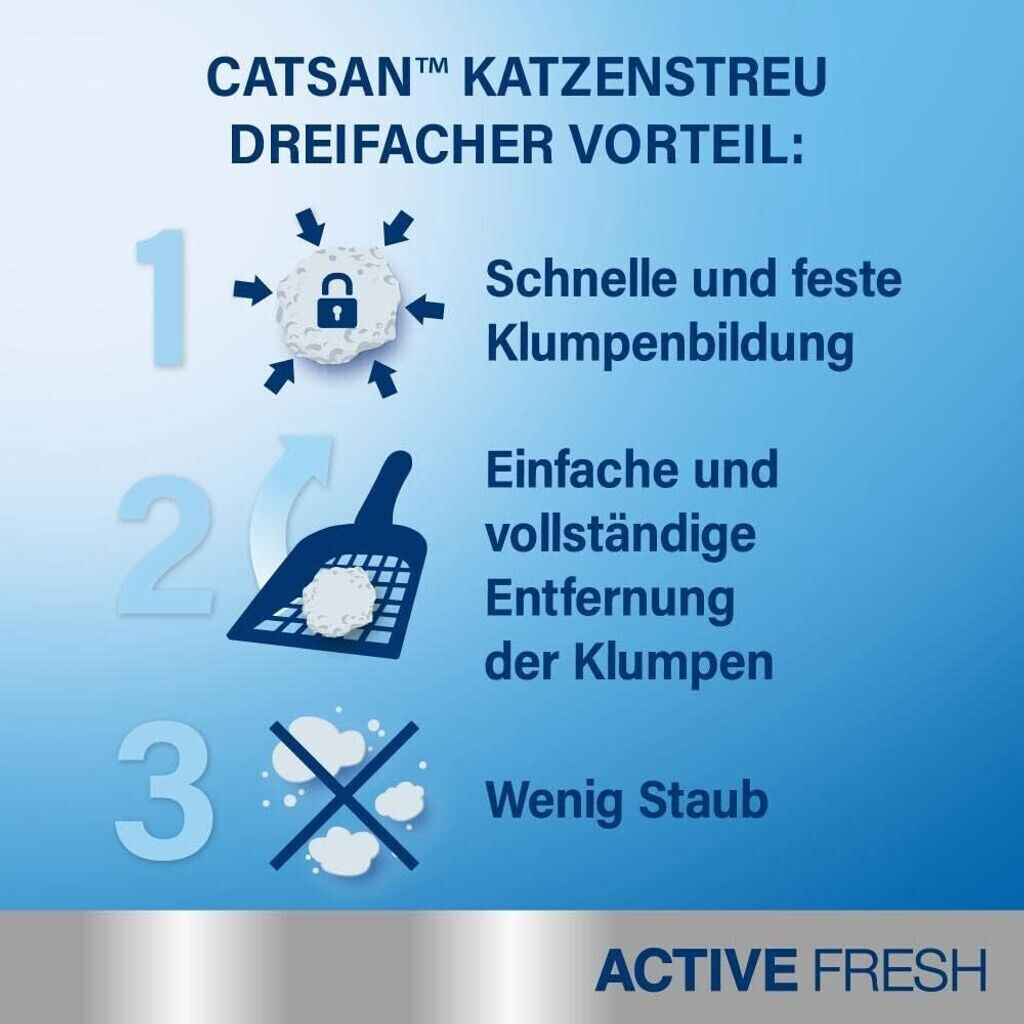 CATSAN™ KATZENSTREU DREIFACHER VORTEIL:

1 Schnelle und feste Klumpenbildung

2 Einfache und vollständige Entfernung der Klumpen

3 Wenig Staub

ACTIVE FRESH