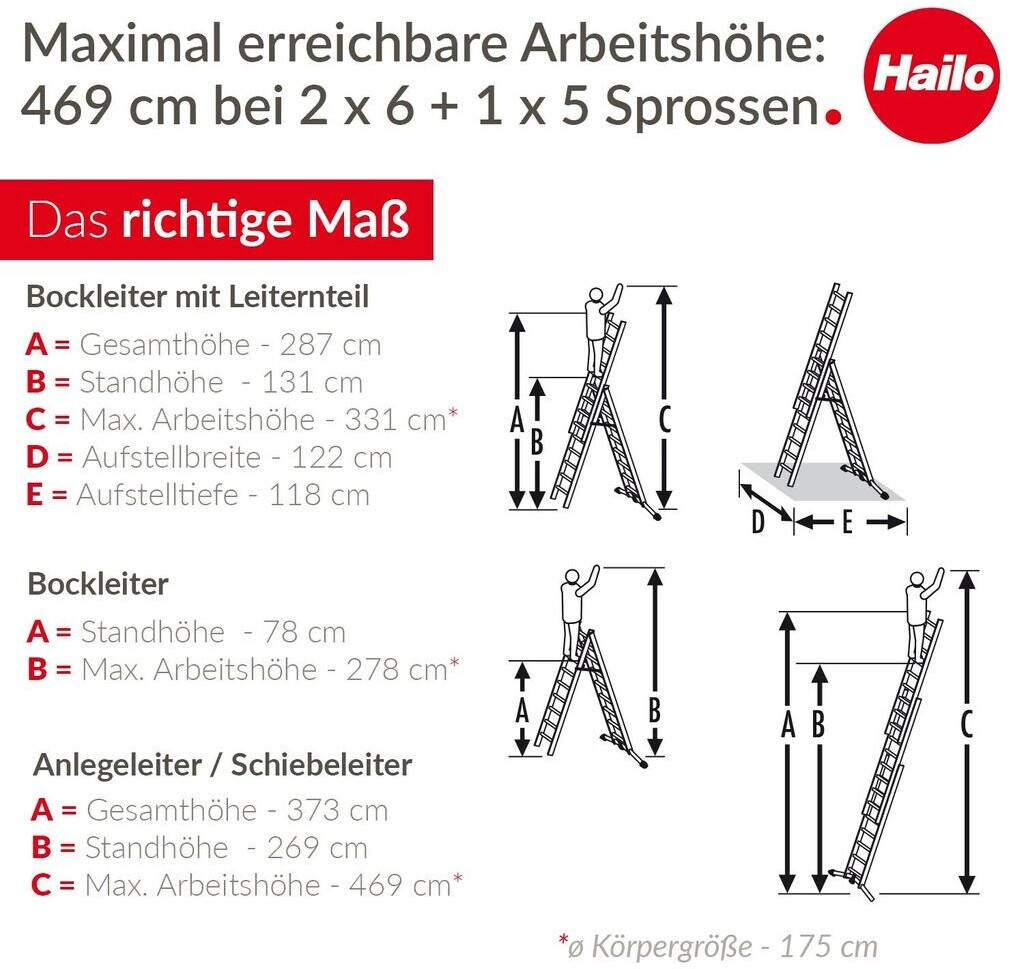 Maximal erreichbare Arbeitshöhe: 469 cm bei 2 x 6 + 1 x 5 Sprossen.

Hailo

Das richtige Maß

Bockleiter mit Leiternteil
A = Gesamthöhe - 287 cm
B = Standhöhe - 131 cm
C = Max. Arbeitshöhe - 331 cm*
D = Aufstellbreite - 122 cm
E = Aufstelltiefe - 118 cm

A B C

D E

Bockleiter
A = Standhöhe - 78 cm
B = Max. Arbeitshöhe - 278 cm*

A B

Anlegeleiter / Schiebeleiter
A = Gesamthöhe - 373 cm
B = Standhöhe - 269 cm
C = Max. Arbeitshöhe - 469 cm*

A B C

*ø Körpergröße - 175 cm