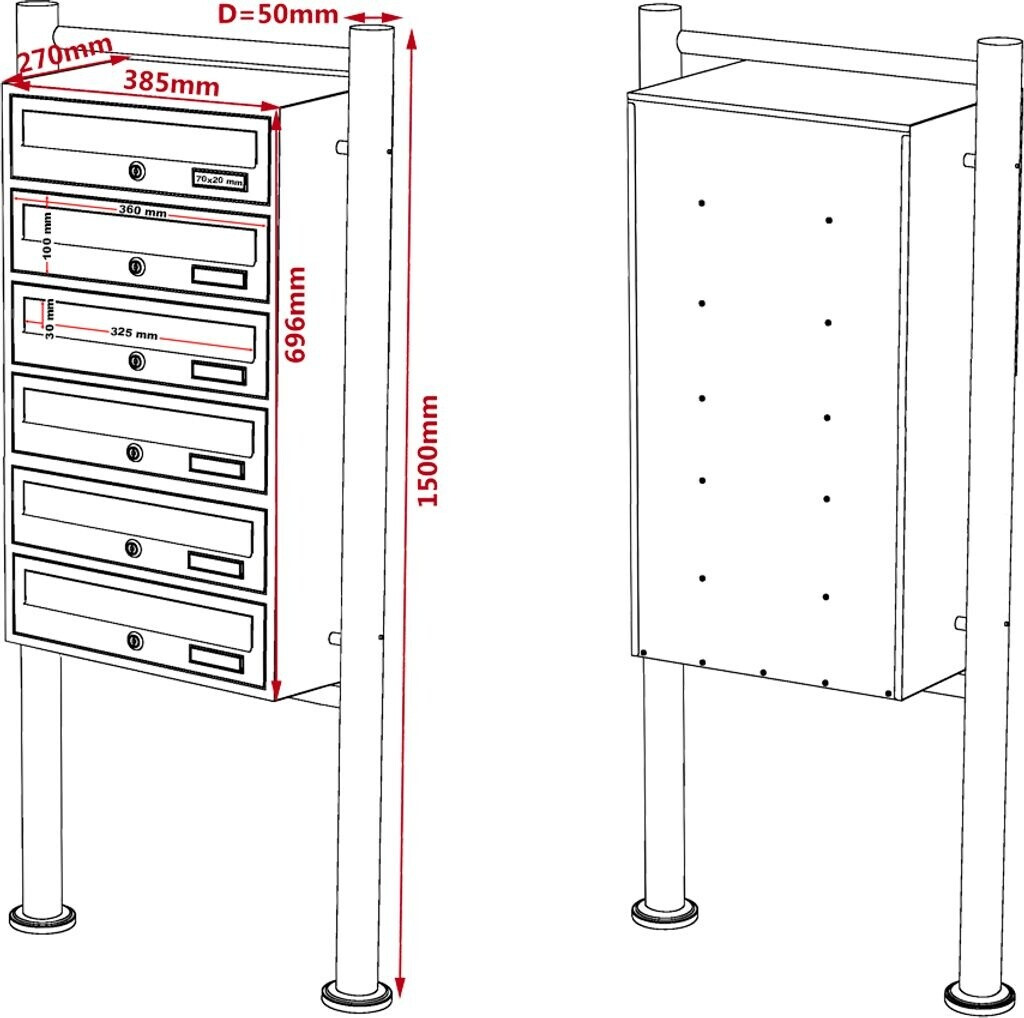 D=50mm
270mm
385mm
70x20 mm
360 mm
100 mm
30 mm
325 mm
696mm
1500mm