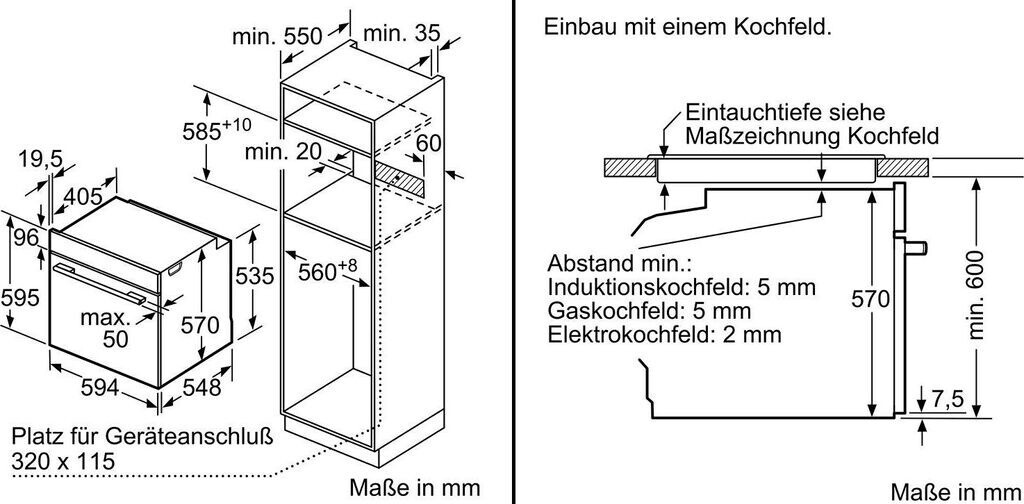 min. 550
min. 35
$585^{+10}$
min. 20
60
19,5
405
96
595
max. 50
570
535
$560^{+8}$
594
548
Platz für Geräteanschluß
320 x 115
Maße in mm

Einbau mit einem Kochfeld.

Eintauchtiefe siehe Maßzeichnung Kochfeld

Abstand min.:
Induktionskochfeld: 5 mm
Gaskochfeld: 5 mm
Elektrokochfeld: 2 mm
570
min. 600
7,5
Maße in mm