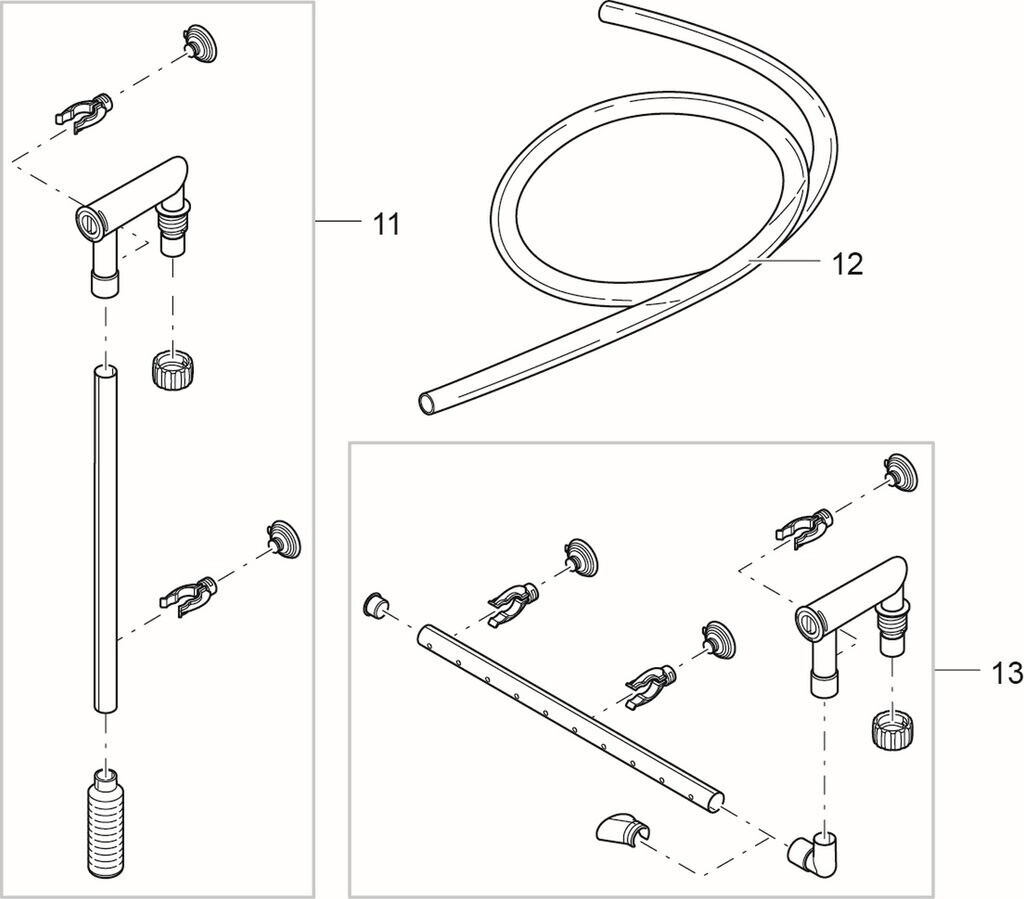 11
12
13