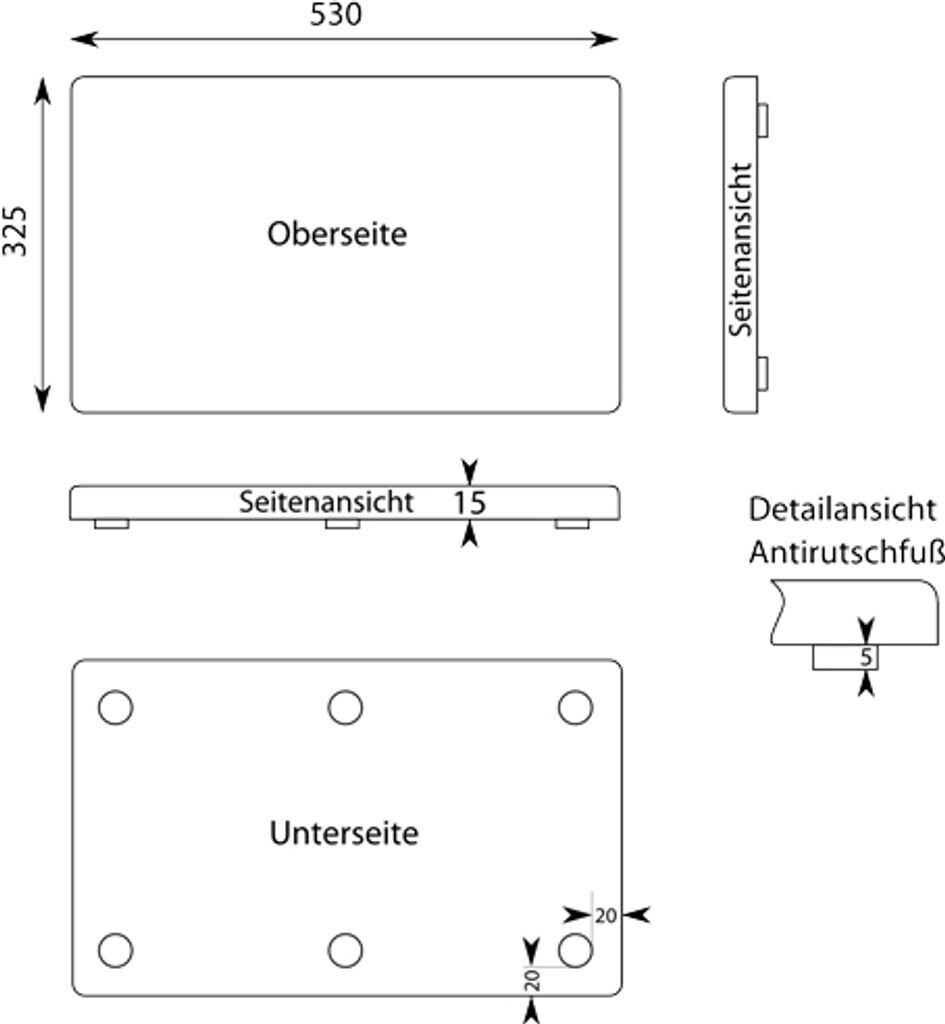 530

325

Oberseite

Seitenansicht

Seitenansicht 15

Detailansicht Antirutschfuß

5

Unterseite

20

20