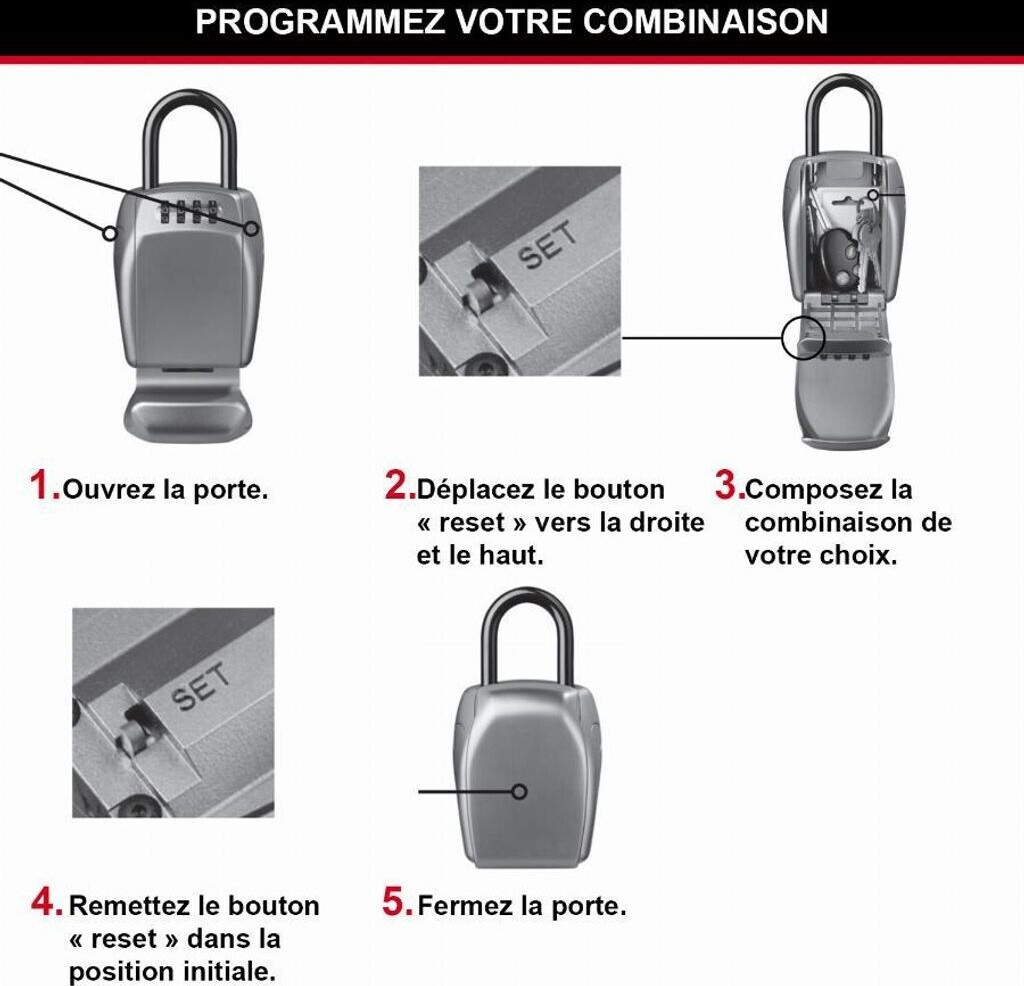 PROGRAMMEZ VOTRE COMBINAISON

SET

1. Ouvrez la porte.

2. Déplacez le bouton « reset » vers la droite et le haut.

3. Composez la combinaison de votre choix.

SET

4. Remettez le bouton « reset » dans la position initiale.

5. Fermez la porte.