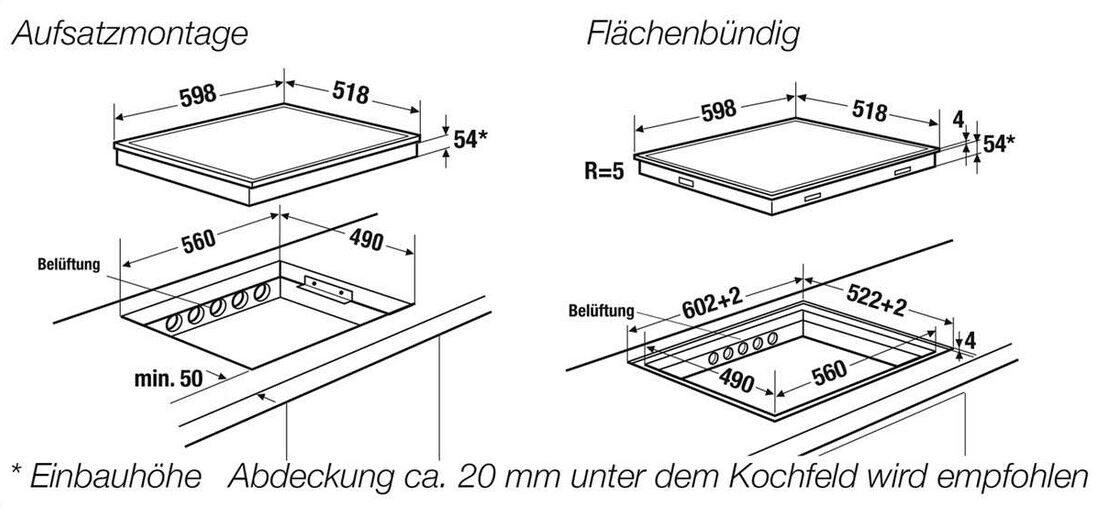 Aufsatzmontage

598
518
54*
560
490
Belüftung
min. 50

Flächenbündig

598
518
4
54*
R=5
Belüftung
602+2
522+2
4
490
560

* Einbauhöhe Abdeckung ca. 20 mm unter dem Kochfeld wird empfohlen