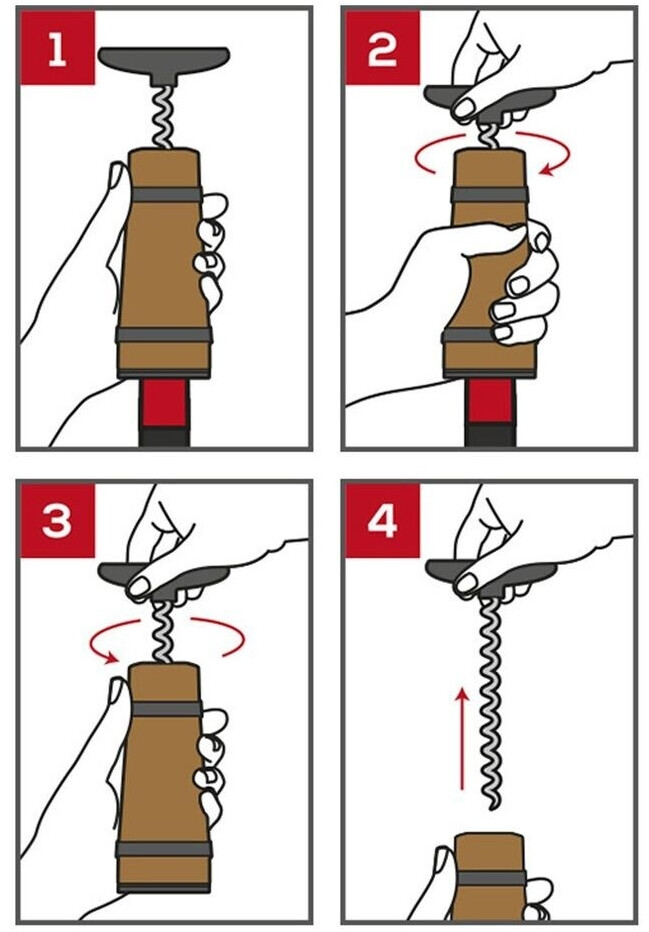 1

2

3

4