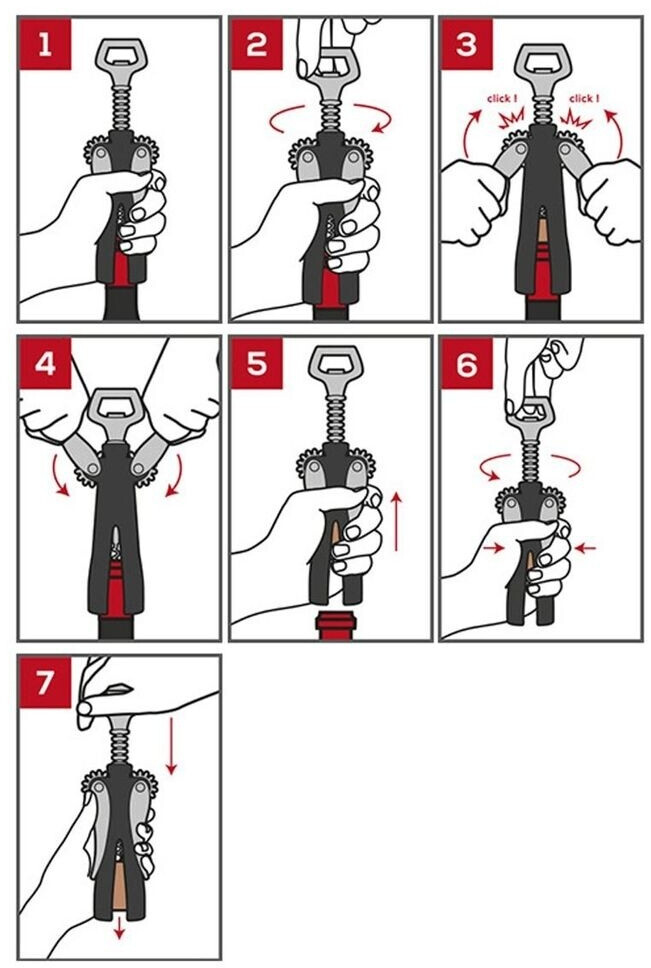 1

2

3
click ! click !

4

5

6

7