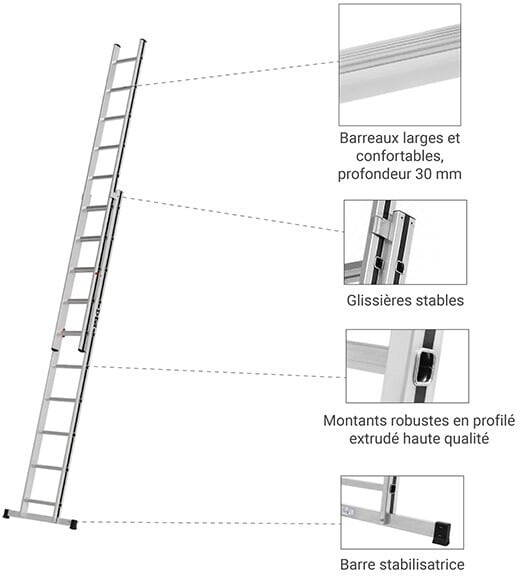 Barreaux larges et confortables, profondeur 30 mm

Glissières stables

Montants robustes en profilé extrudé haute qualité

Barre stabilisatrice