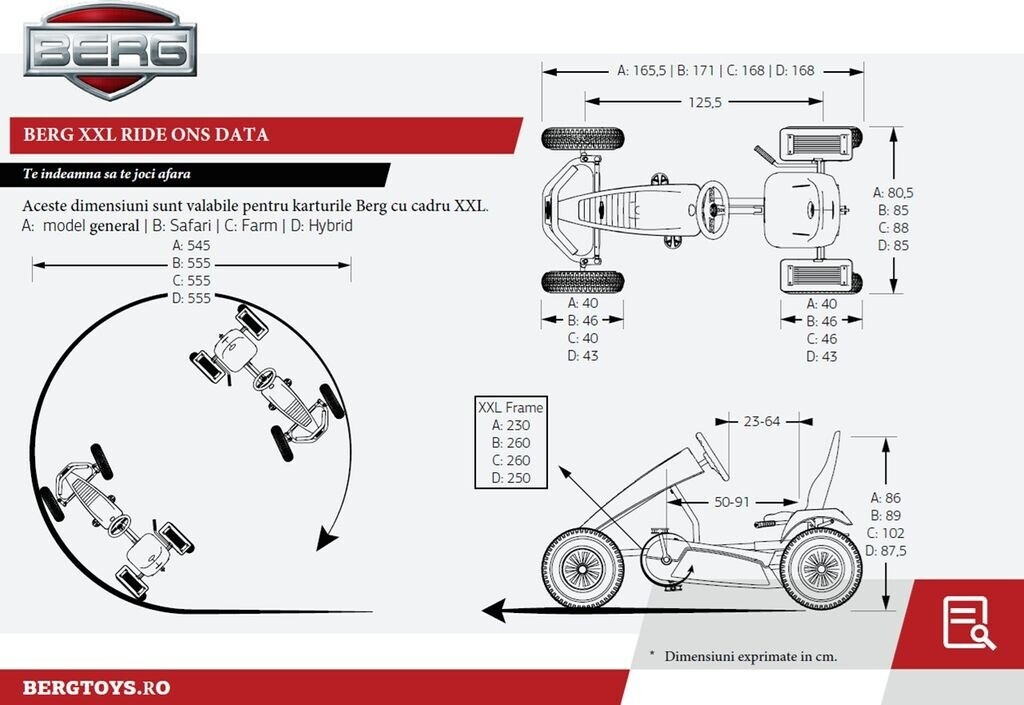 BERG

BERG XXL RIDE ONS DATA

Te indeamna sa te joci afara

Aceste dimensiuni sunt valabile pentru karturile Berg cu cadru XXL.
A: model general | B: Safari | C: Farm | D: Hybrid

A: 545
B: 555
C: 555
D: 555

A: 165,5 | B: 171 | C: 168 | D: 168

125,5

A: 80,5
B: 85
C: 88
D: 85

A: 40
B: 46
C: 40
D: 43

A: 40
B: 46
C: 46
D: 43

XXL Frame
A: 230
B: 260
C: 260
D: 250

23-64

50-91

A: 86
B: 89
C: 102
D: 87,5

* Dimensiuni exprimate in cm.

BERGTOYS.RO