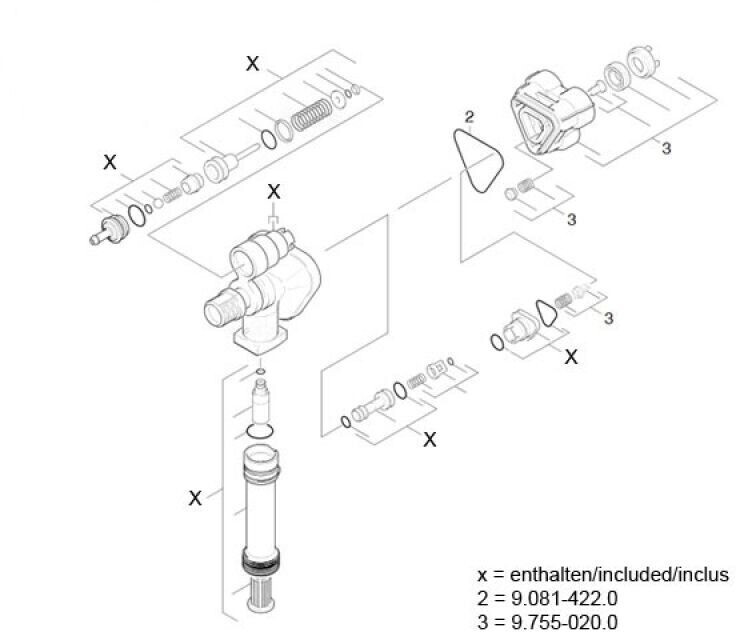 X
X
X
2
3
3
3
X
X
X

x = enthalten/included/inclus
2 = 9.081-422.0
3 = 9.755-020.0