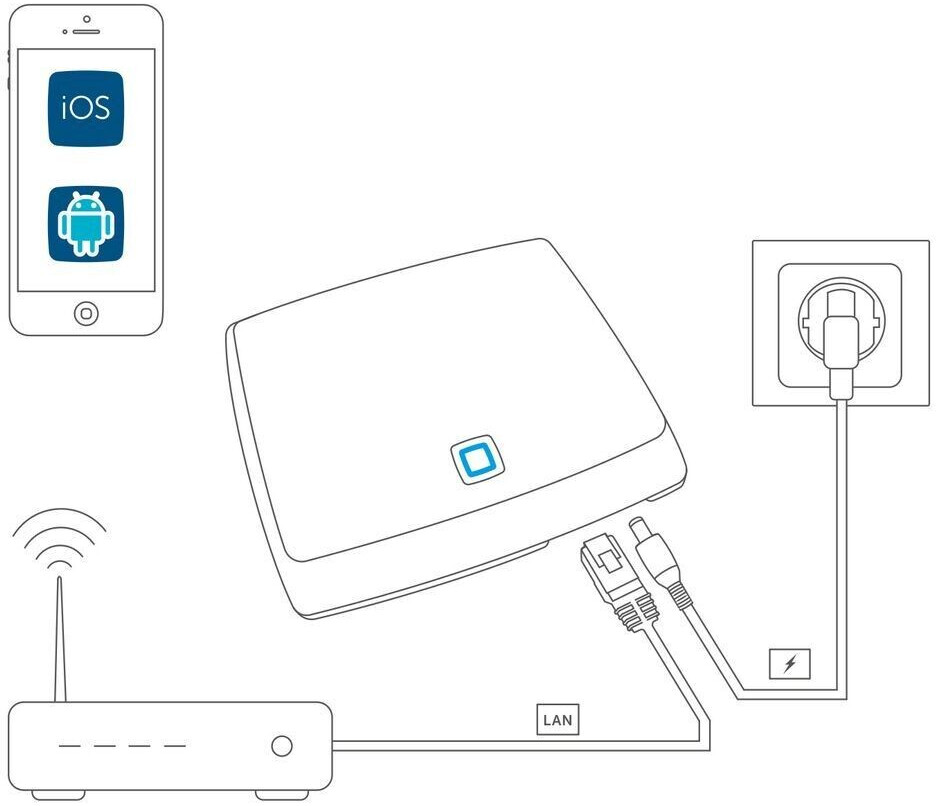 iOS

LAN