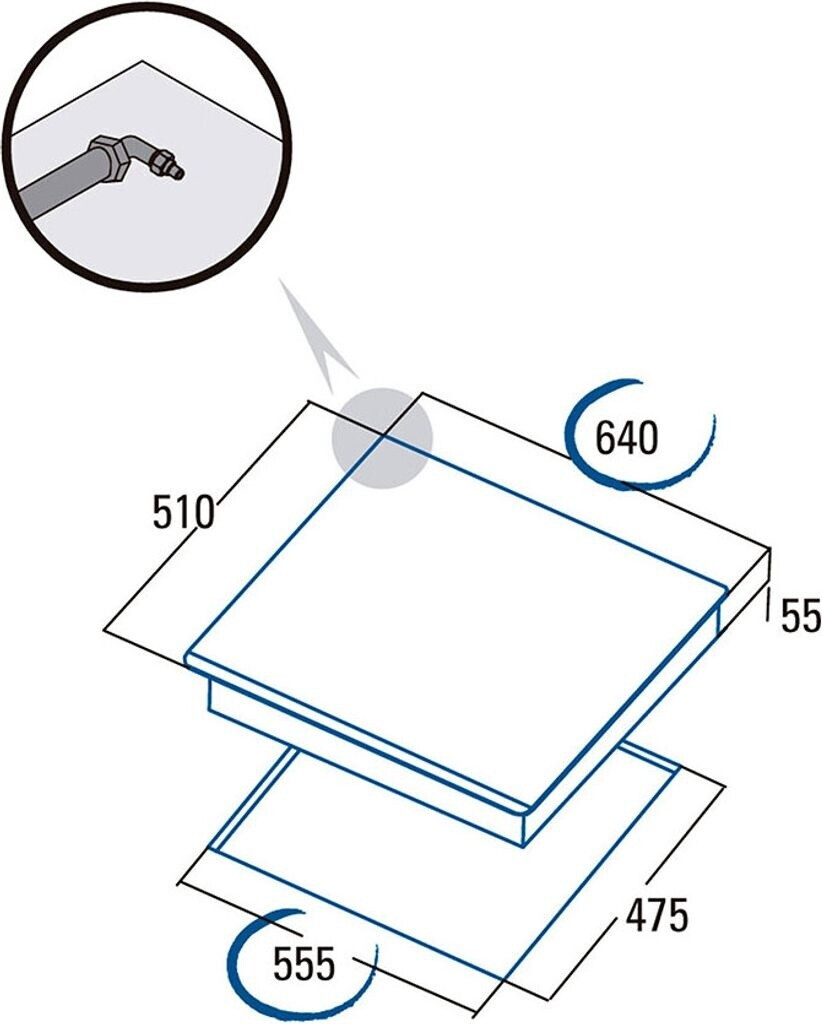 640

510

55

475

555