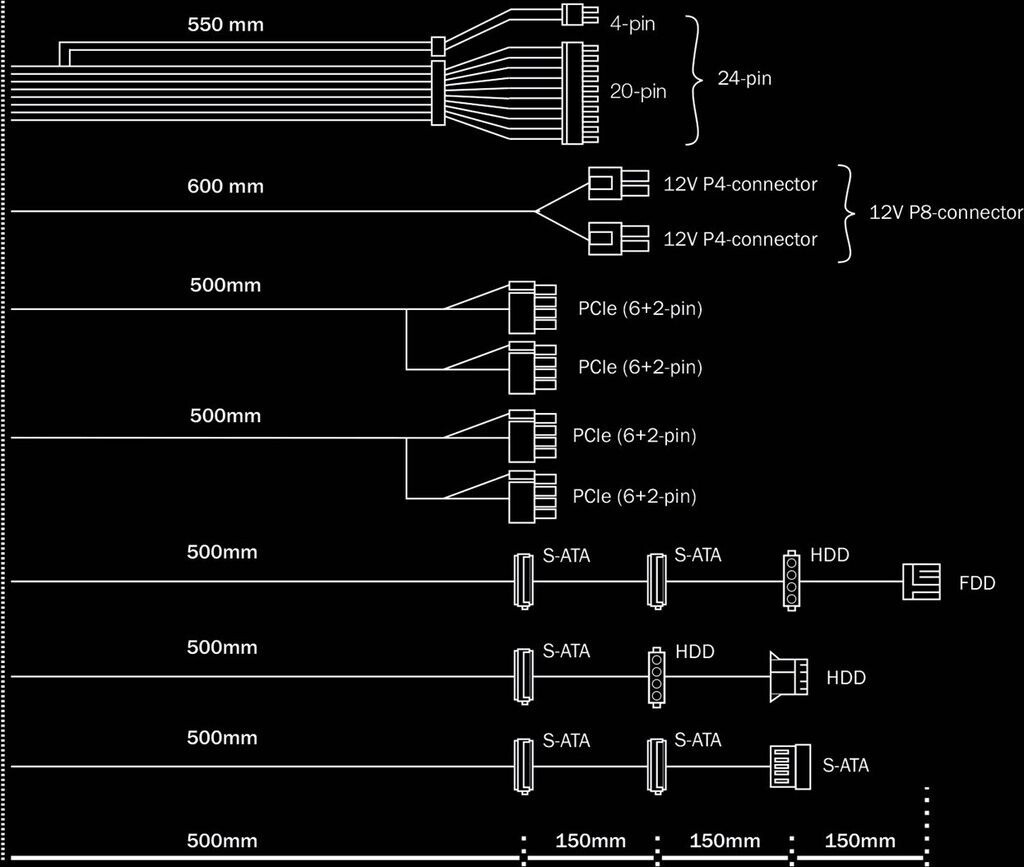 550 mm

4-pin

20-pin

24-pin

600 mm

12V P4-connector

12V P4-connector

12V P8-connector

500mm

PCIe (6+2-pin)

PCIe (6+2-pin)

500mm

PCIe (6+2-pin)

PCIe (6+2-pin)

500mm

S-ATA

S-ATA

HDD

FDD

500mm

S-ATA

HDD

HDD

500mm

S-ATA

S-ATA

S-ATA

500mm

150mm

150mm

150mm