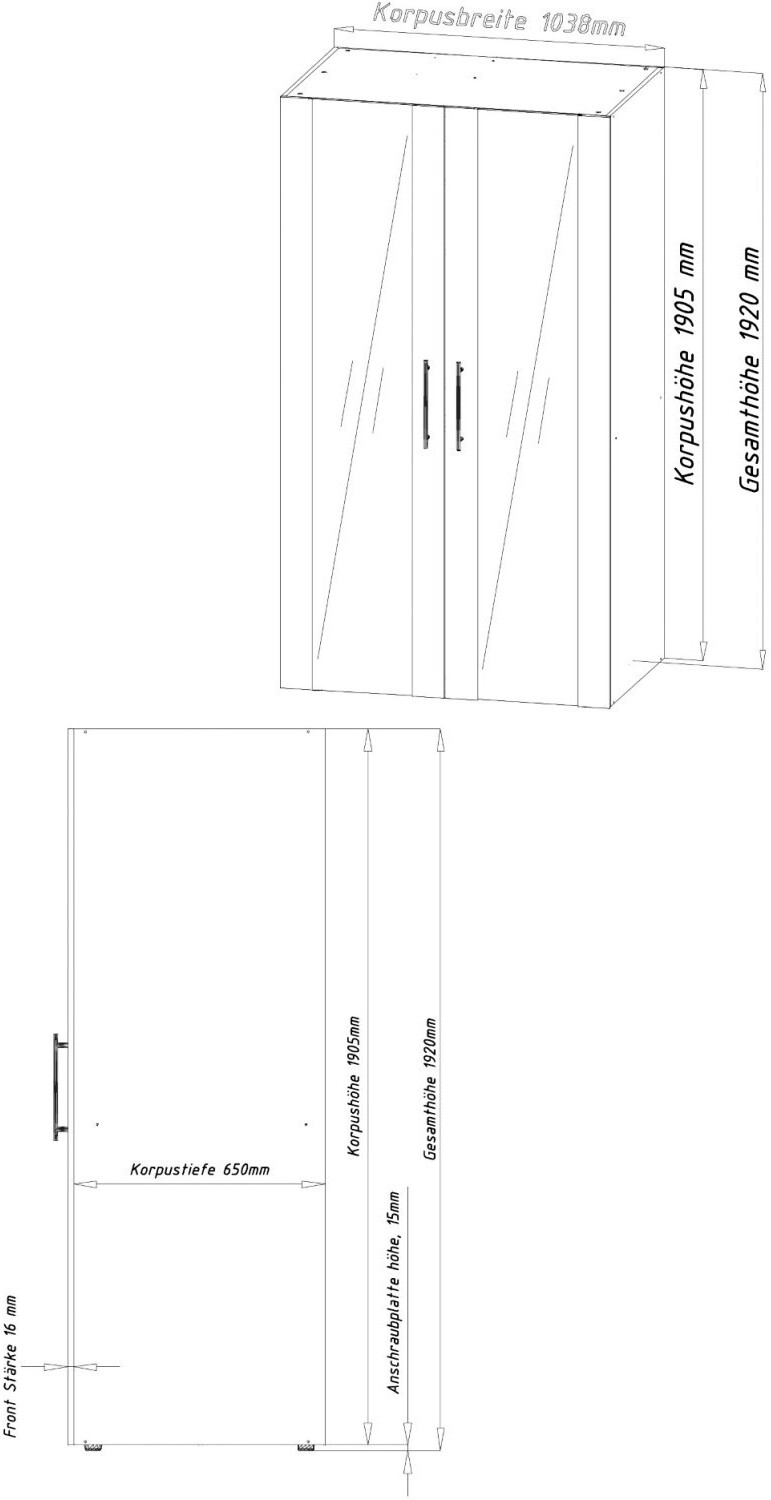 Korpusbreite 1038mm

Korpushöhe 1905 mm

Gesamthöhe 1920 mm

Korpustiefe 650mm

Korpushöhe 1905mm

Gesamthöhe 1920mm

Anschraubplatte höhe, 15mm

Front Stärke 16 mm