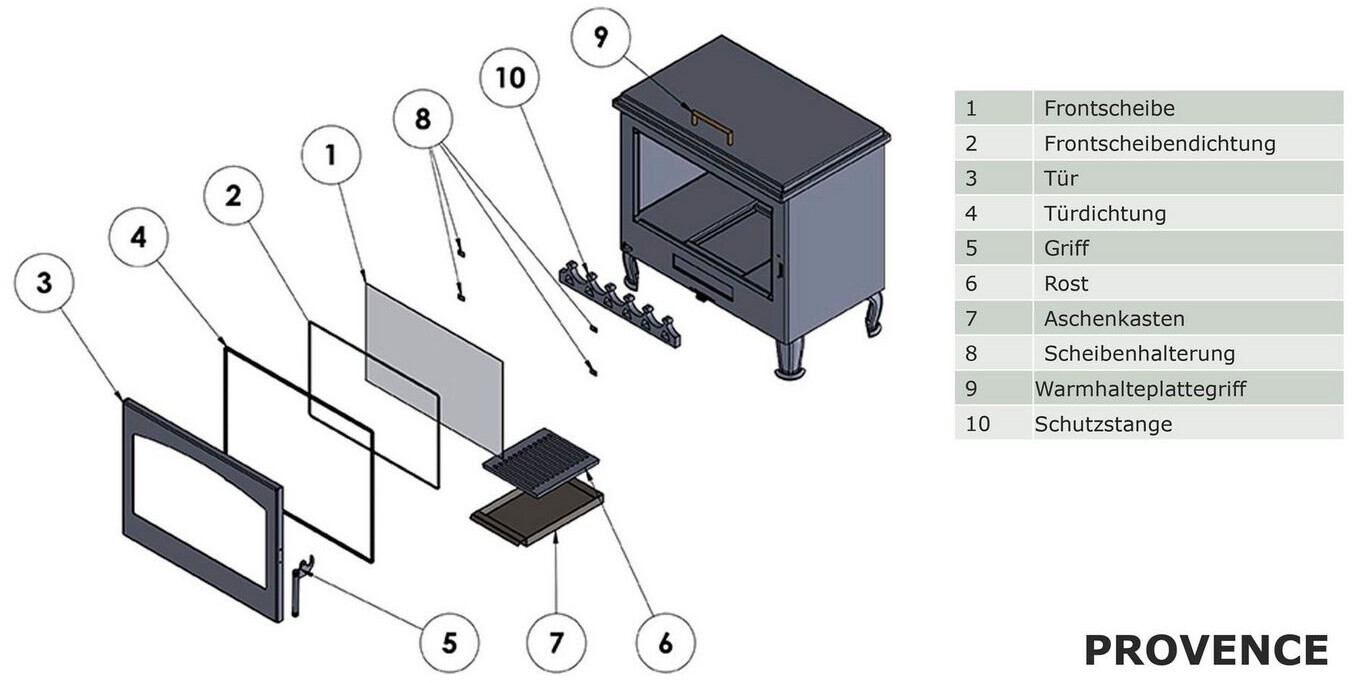 9
10
8
1
2
4
3
5
7
6

| 1 | Frontscheibe |
|---|---|
| 2 | Frontscheibendichtung |
| 3 | Tür |
| 4 | Türdichtung |
| 5 | Griff |
| 6 | Rost |
| 7 | Aschenkasten |
| 8 | Scheibenhalterung |
| 9 | Warmhalteplattegriff |
| 10 | Schutzstange |

PROVENCE