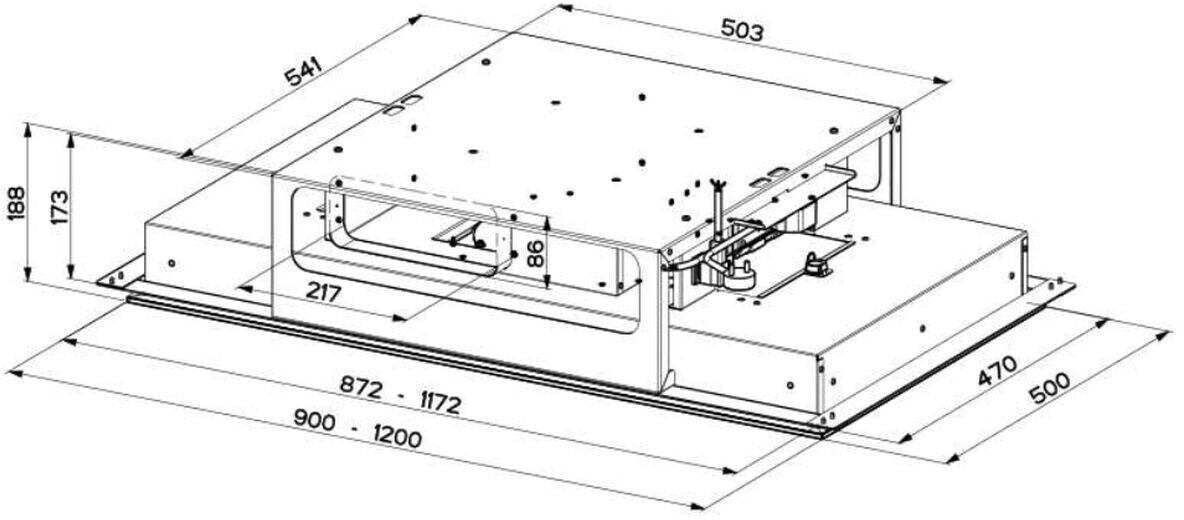 503

541

188

173

86

217

872 - 1172

900 - 1200

470

500