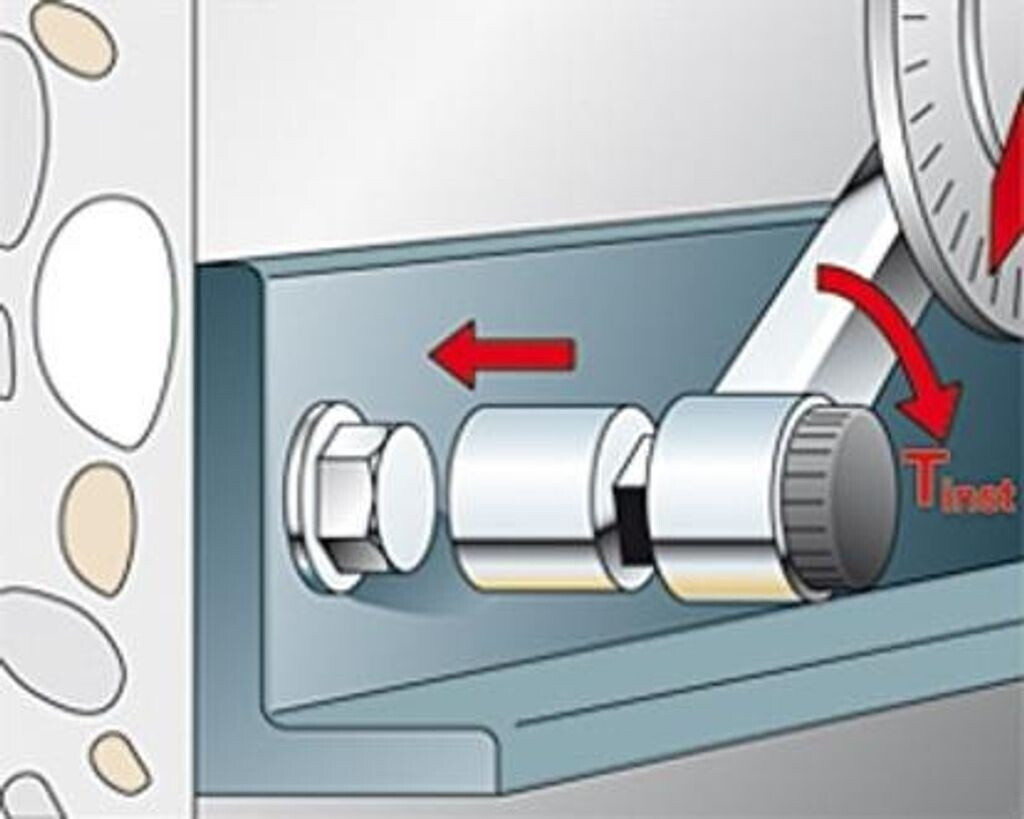 $T_{inst}$