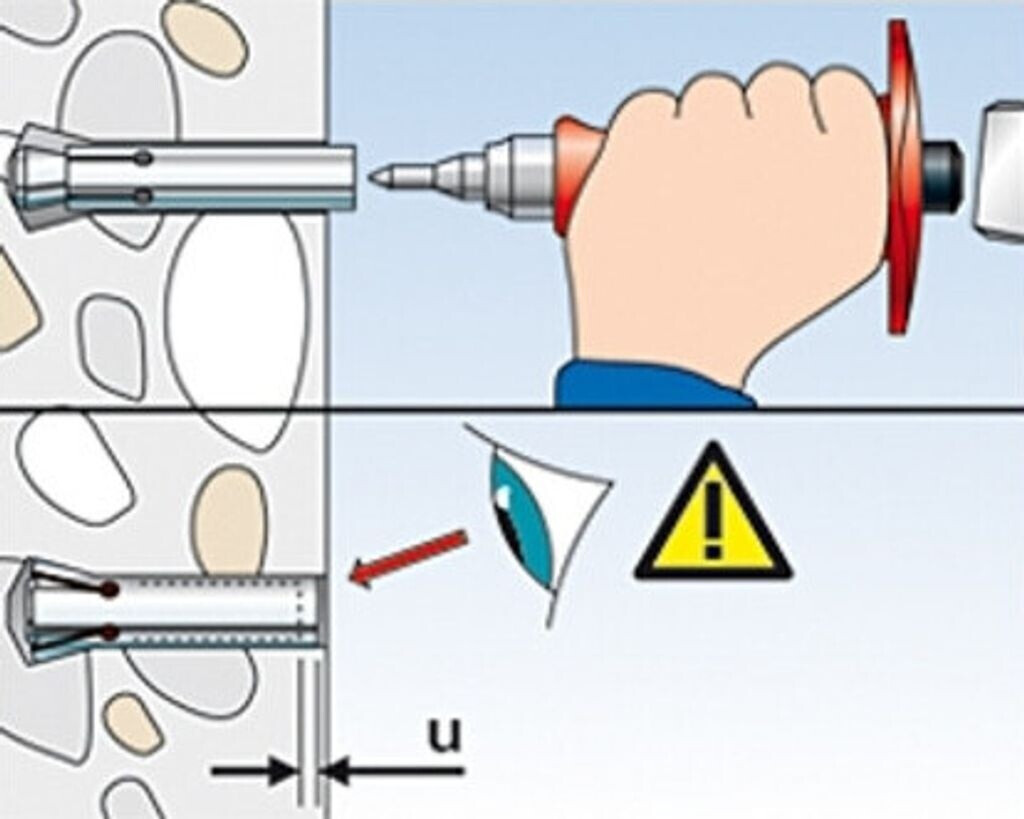 u