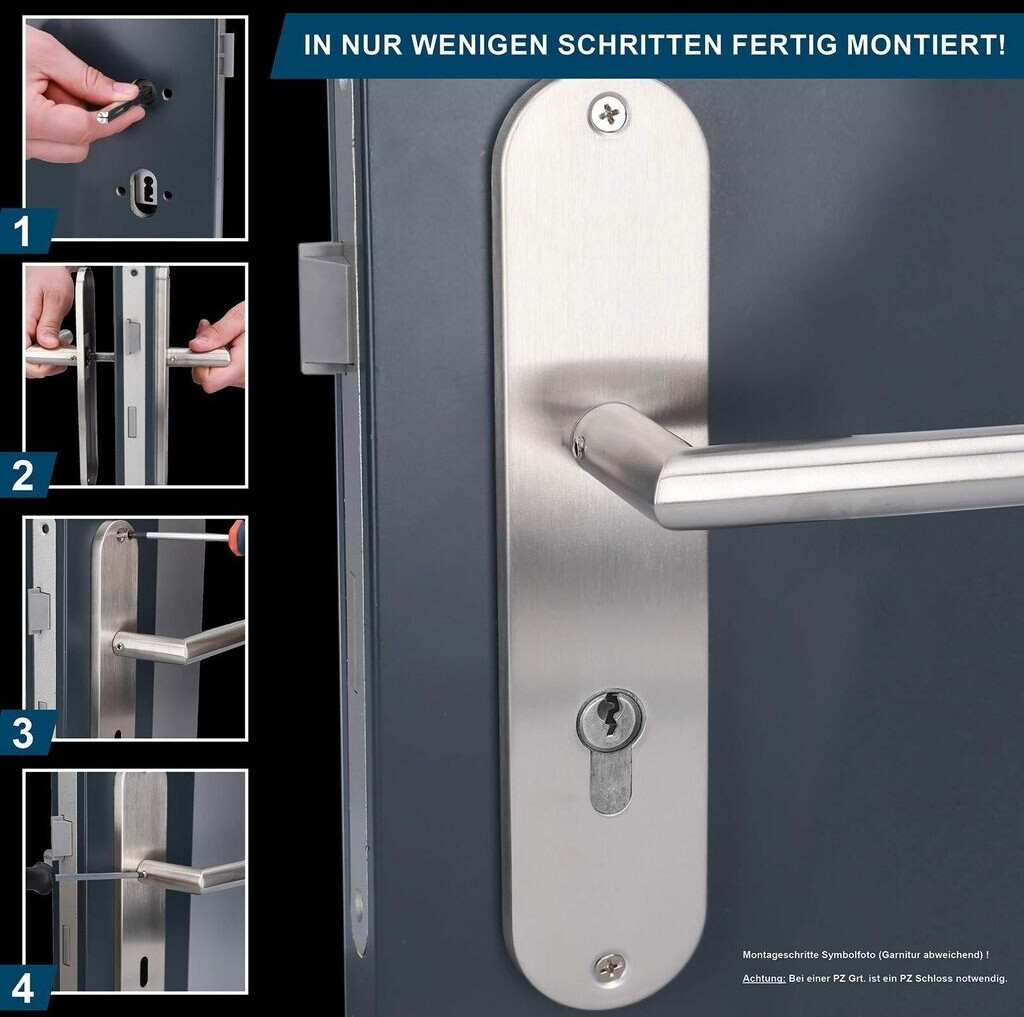 IN NUR WENIGEN SCHRITTEN FERTIG MONTIERT!

1

2

3

4

Montageschritte Symbolfoto (Garnitur abweichend) !

Achtung: Bei einer PZ Grt. ist ein PZ Schloss notwendig.