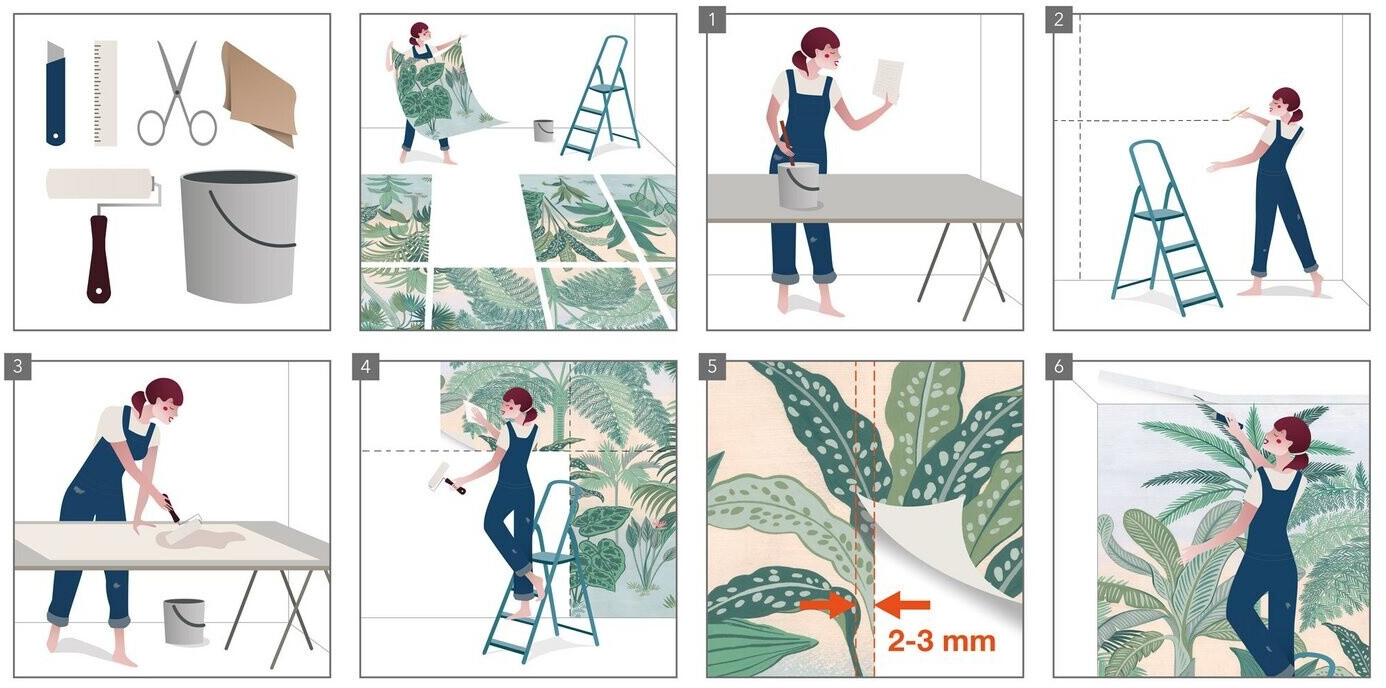 1

2

3

4

5

2-3 mm

6