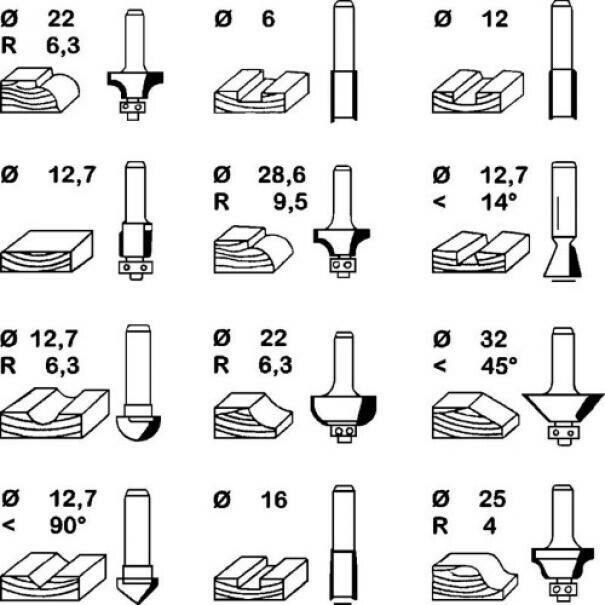 Ø 22
R 6,3

Ø 6

Ø 12

Ø 12,7

Ø 28,6
R 9,5

Ø 12,7
< 14°

Ø 12,7
R 6,3

Ø 22
R 6,3

Ø 32
< 45°

Ø 12,7
< 90°

Ø 16

Ø 25
R 4