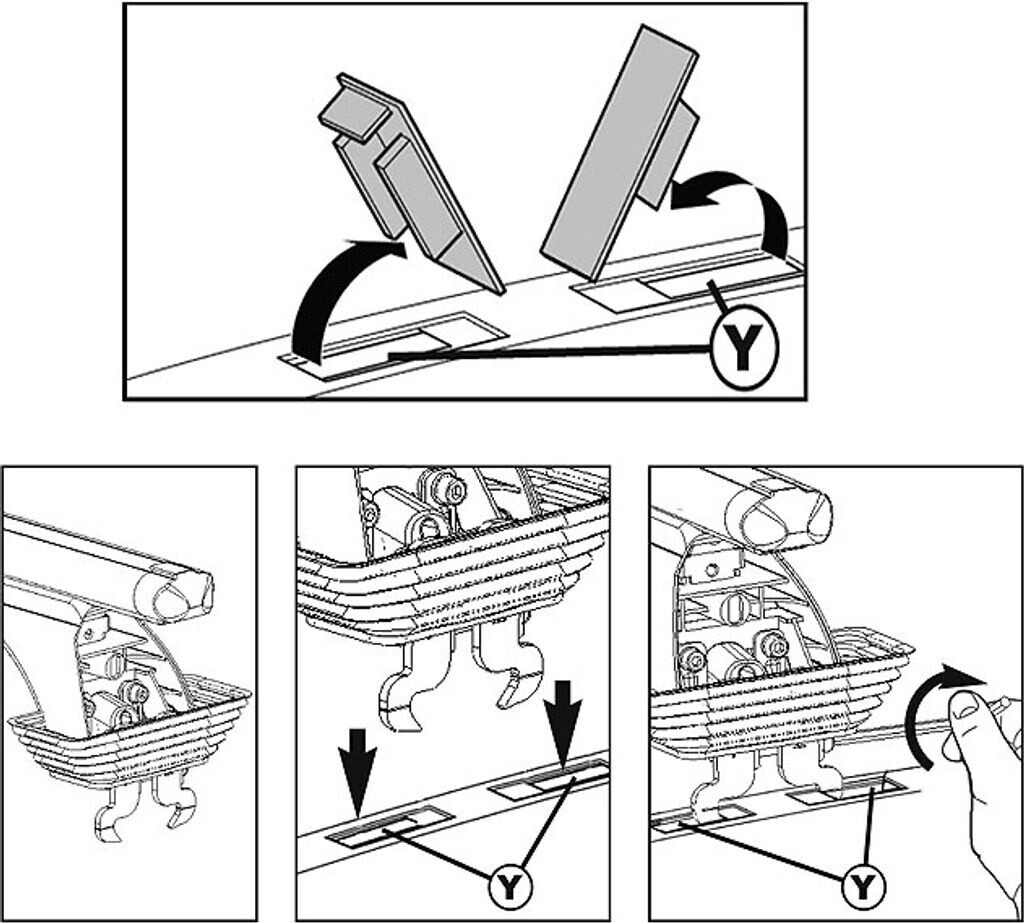 Y

Y

Y