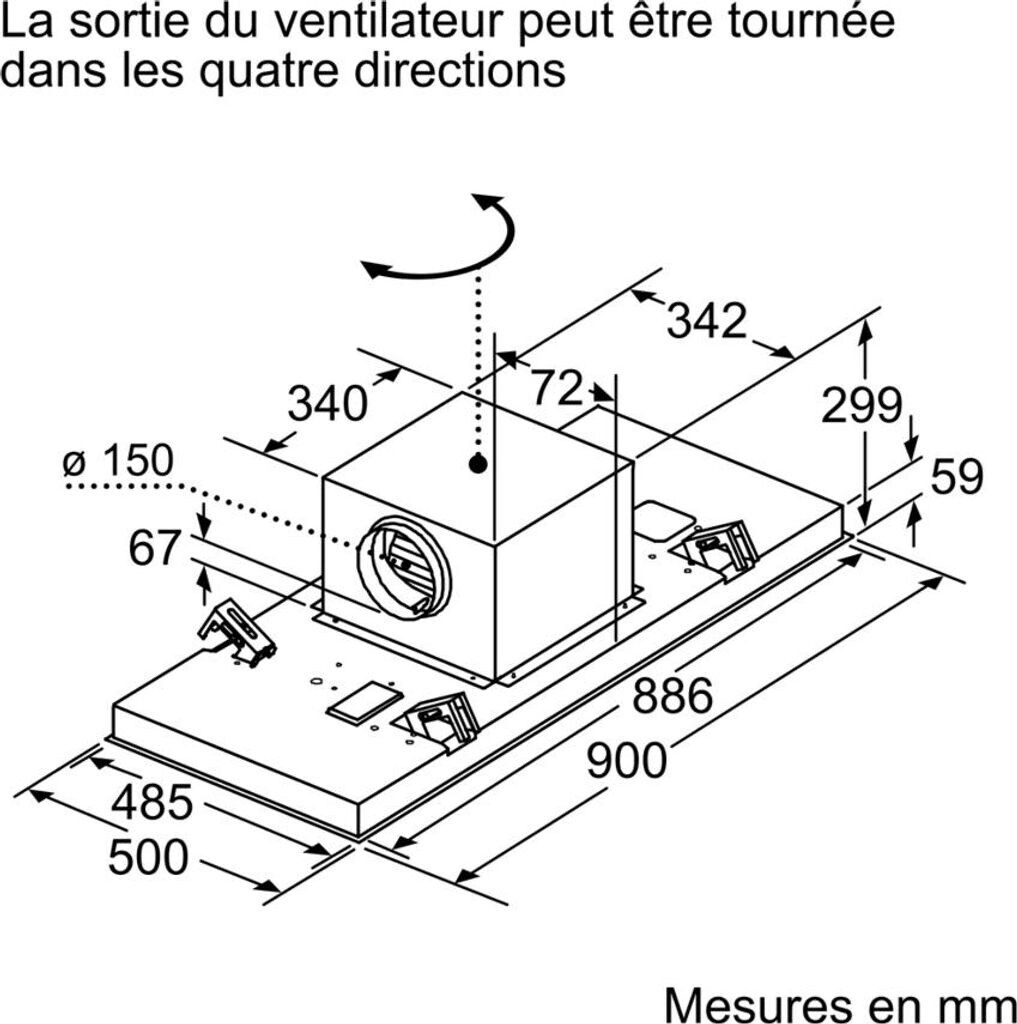 La sortie du ventilateur peut être tournée dans les quatre directions

342
340
72
299
ø 150
59
67
886
900
485
500

Mesures en mm