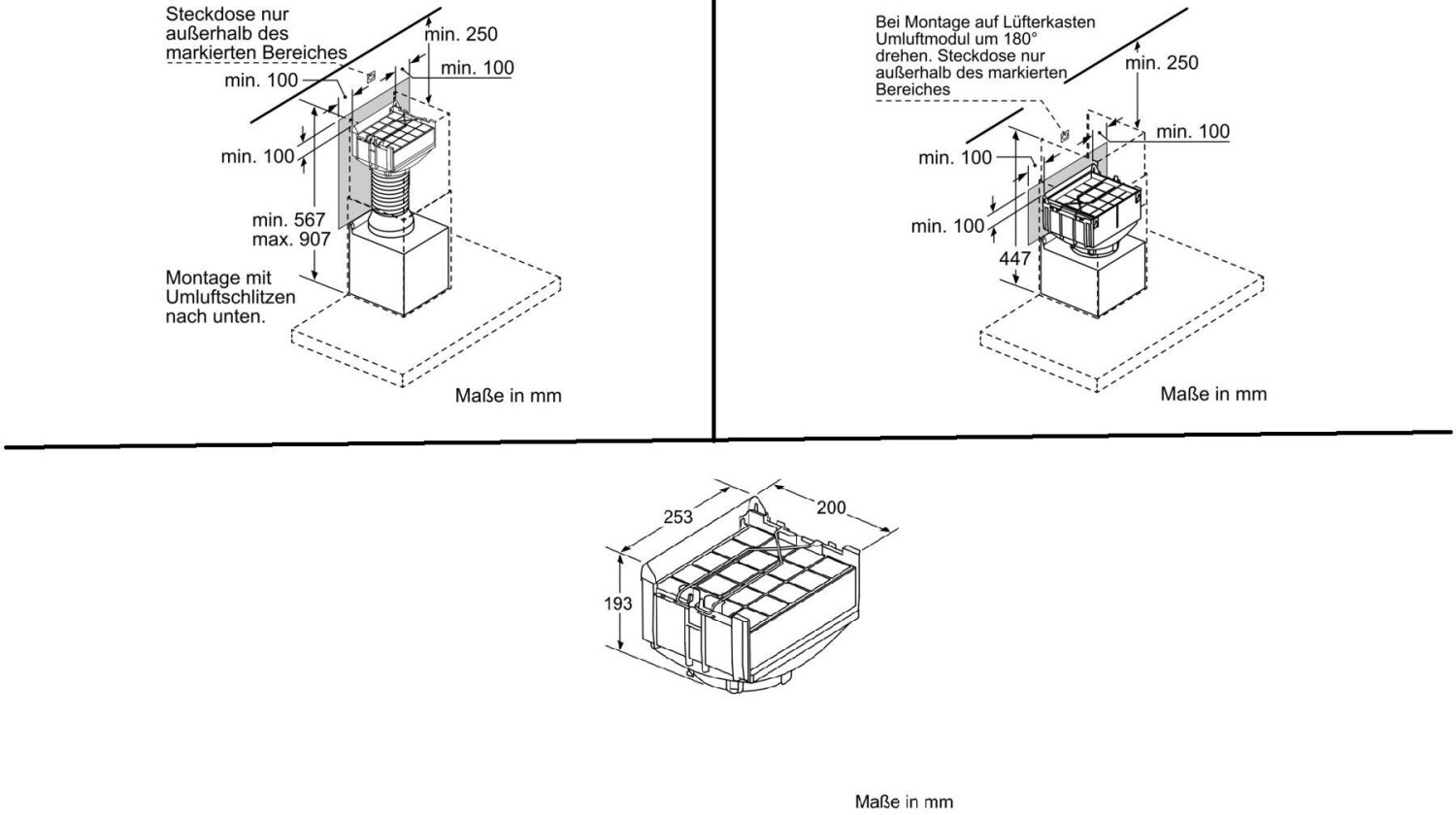 Steckdose nur außerhalb des markierten Bereiches

min. 250

min. 100

min. 100

min. 100

min. 567
max. 907

Montage mit Umluftschlitzen nach unten.

Maße in mm

Bei Montage auf Lüfterkasten Umluftmodul um 180° drehen. Steckdose nur außerhalb des markierten Bereiches

min. 250

min. 100

min. 100

min. 100

447

Maße in mm

253

200

193

Maße in mm