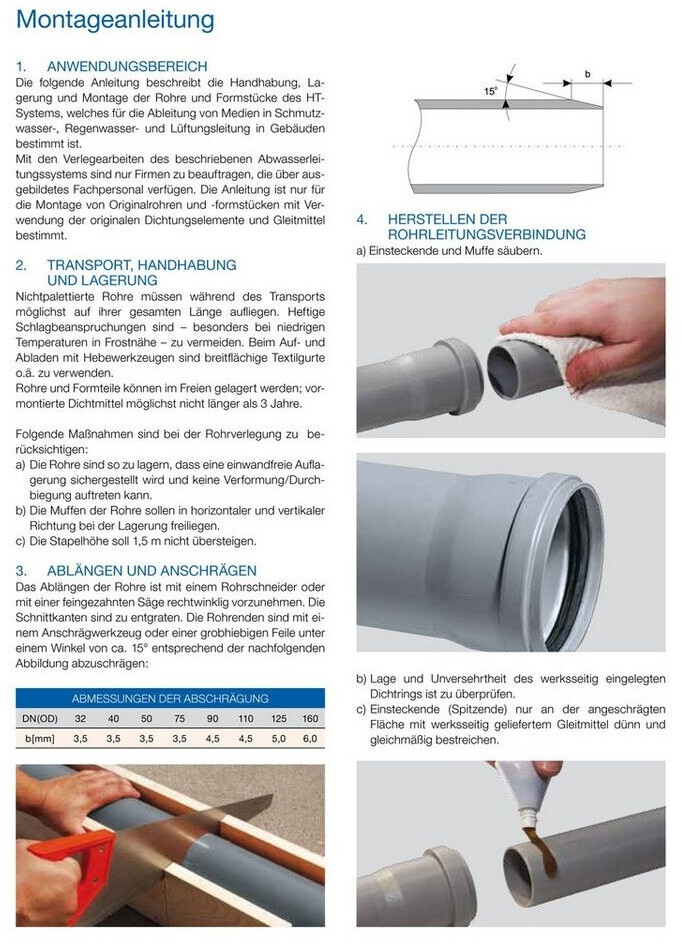 Montageanleitung

1. ANWENDUNGSBEREICH
Die folgende Anleitung beschreibt die Handhabung, Lagerung und Montage der Rohre und Formstücke des HT-Systems, welches für die Ableitung von Medien in Schmutzwasser-, Regenwasser- und Lüftungsleitung in Gebäuden bestimmt ist.
Mit den Verlegearbeiten des beschriebenen Abwasserleitungssystems sind nur Firmen zu beauftragen, die über ausgebildetes Fachpersonal verfügen. Die Anleitung ist nur für die Montage von Originalrohren und -formstücken mit Verwendung der originalen Dichtungselemente und Gleitmittel bestimmt.

2. TRANSPORT, HANDHABUNG UND LAGERUNG
Nichtpalettierte Rohre müssen während des Transports möglichst auf ihrer gesamten Länge aufliegen. Heftige Schlagbeanspruchungen sind – besonders bei niedrigen Temperaturen in Frostnähe – zu vermeiden. Beim Auf- und Abladen mit Hebewerkzeugen sind breitflächige Textilgurte o.ä. zu verwenden.
Rohre und Formteile können im Freien gelagert werden; vormontierte Dichtmittel möglichst nicht länger als 3 Jahre.

Folgende Maßnahmen sind bei der Rohrverlegung zu berücksichtigen:
a) Die Rohre sind so zu lagern, dass eine einwandfreie Auflagerung sichergestellt wird und keine Verformung/Durchbiegung auftreten kann.
b) Die Muffen der Rohre sollen in horizontaler und vertikaler Richtung bei der Lagerung freiliegen.
c) Die Stapelhöhe soll 1,5 m nicht übersteigen.

3. ABLÄNGEN UND ANSCHRÄGEN
Das Ablängen der Rohre ist mit einem Rohrschneider oder mit einer feingezahnten Säge rechtwinklig vorzunehmen. Die Schnittkanten sind zu entgraten. Die Rohrenden sind mit einem Anschrägwerkzeug oder einer grobhiebigen Feile unter einem Winkel von ca. 15° entsprechend der nachfolgenden Abbildung abzuschrägen:

ABMESSUNGEN DER ABSCHRÄGUNG
| DN(OD) | 32 | 40 | 50 | 75 | 90 | 110 | 125 | 160 |
|---|---|---|---|---|---|---|---|---|
| b[mm] | 3,5 | 3,5 | 3,5 | 3,5 | 4,5 | 4,5 | 5,0 | 6,0 |

15° b

4. HERSTELLEN DER ROHRLEITUNGSVERBINDUNG
a) Einsteckende und Muffe säubern.

b) Lage und Unversehrtheit des werksseitig eingelegten Dichtrings ist zu überprüfen.
c) Einsteckende (Spitzende) nur an der angeschrägten Fläche mit werksseitig geliefertem Gleitmittel dünn und gleichmäßig bestreichen.