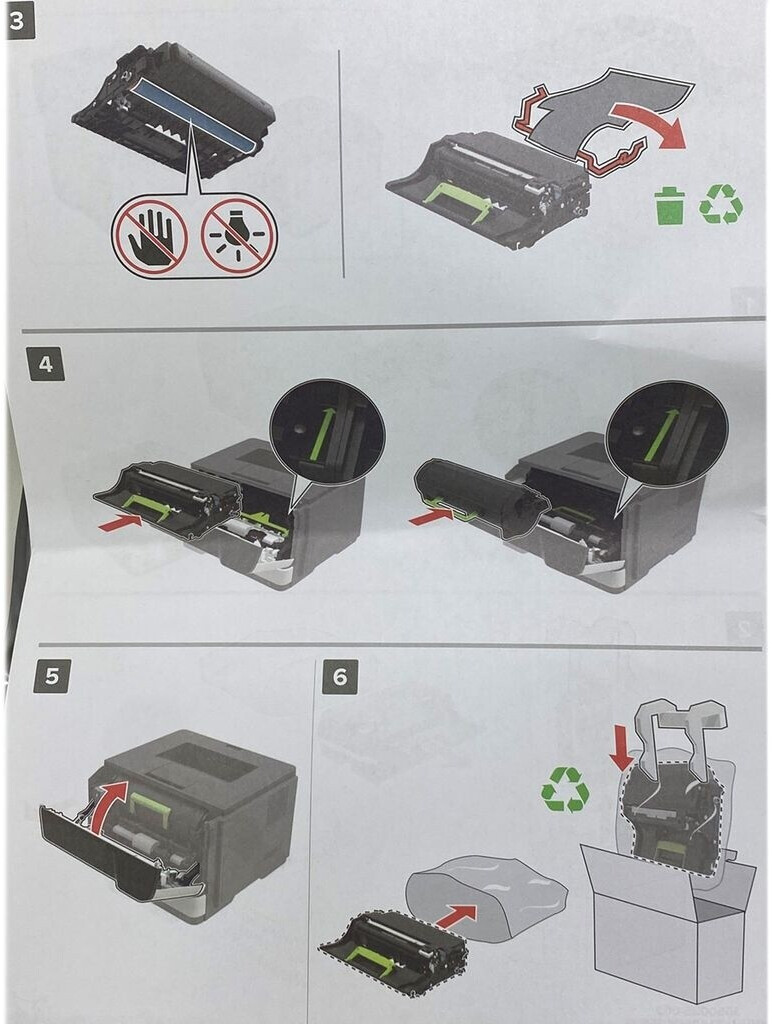 3

4

5

6