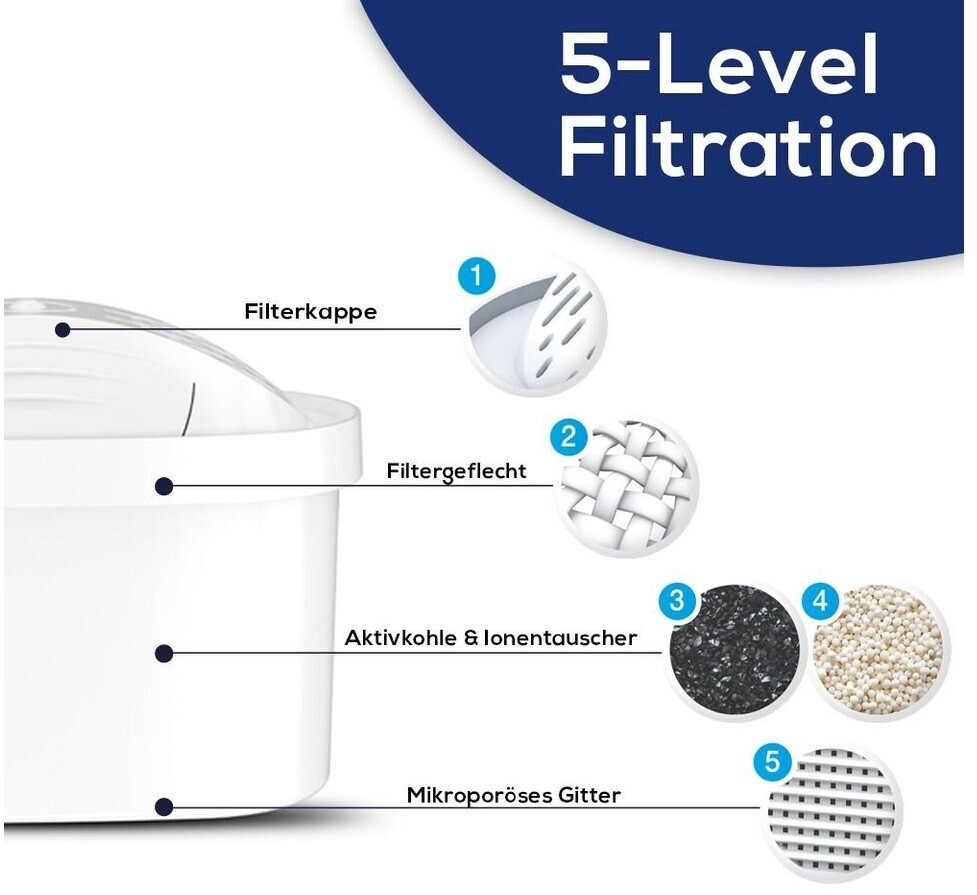 5-Level Filtration

Filterkappe

1

Filtergeflecht

2

Aktivkohle & Ionentauscher

3

4

Mikroporöses Gitter

5