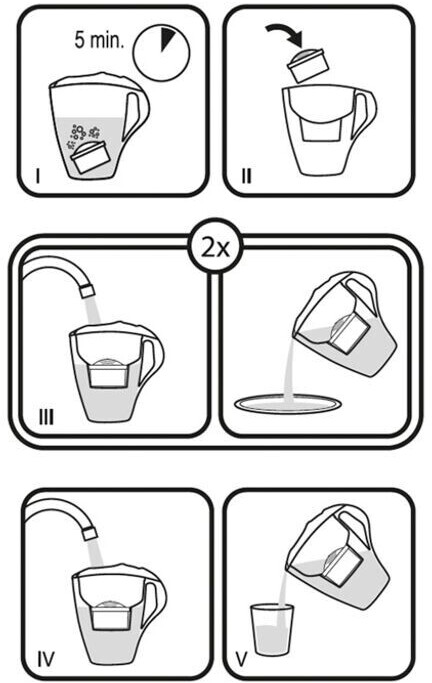 5 min.

I

II

2x

III

IV

V