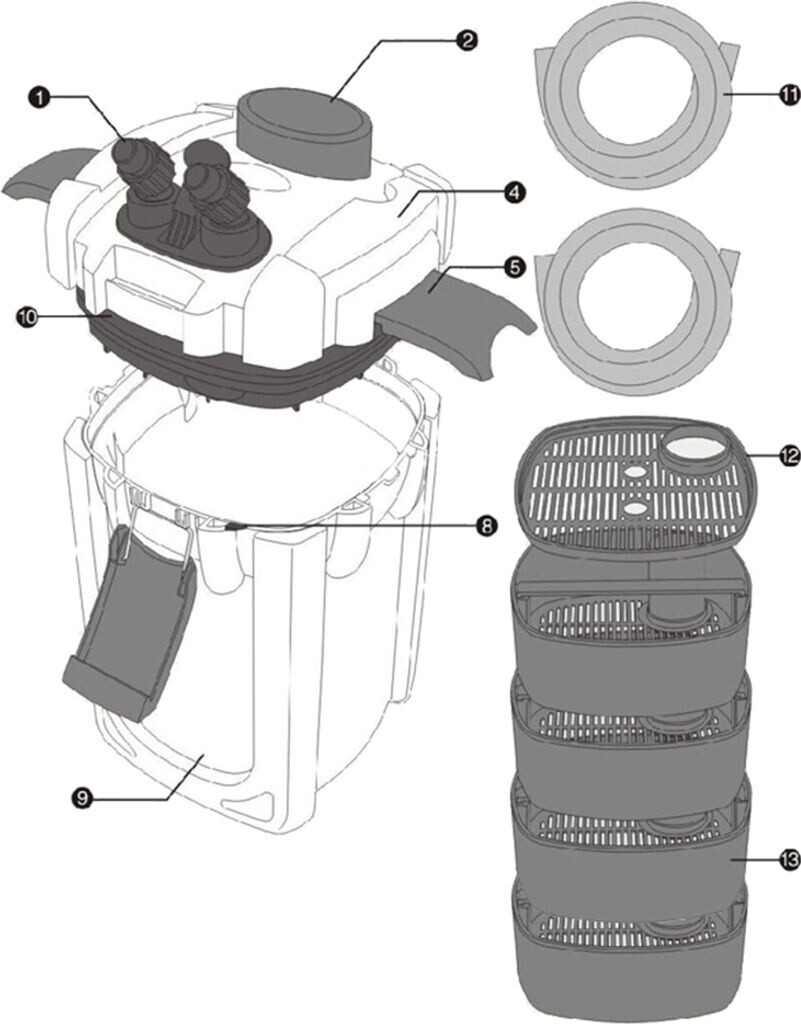 1
2
11
4
5
10
12
8
9
13