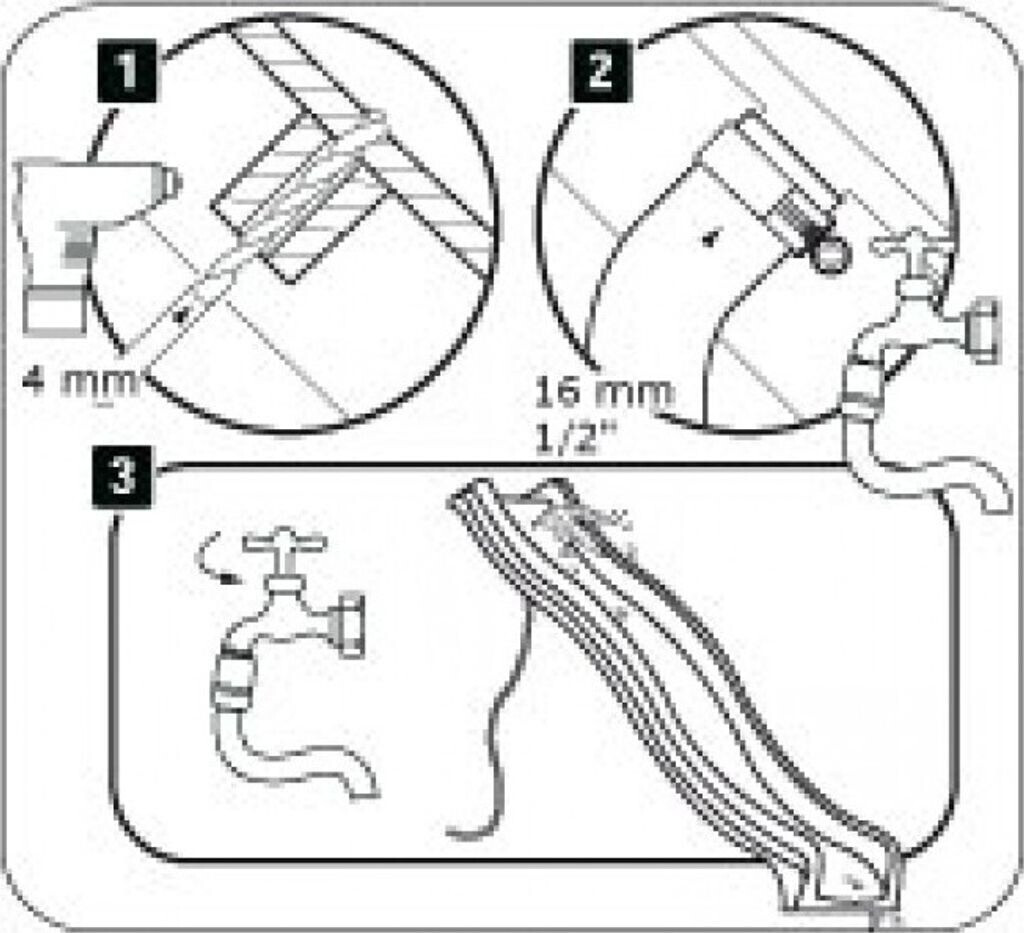 1
4 mm
2
16 mm
1/2"
3