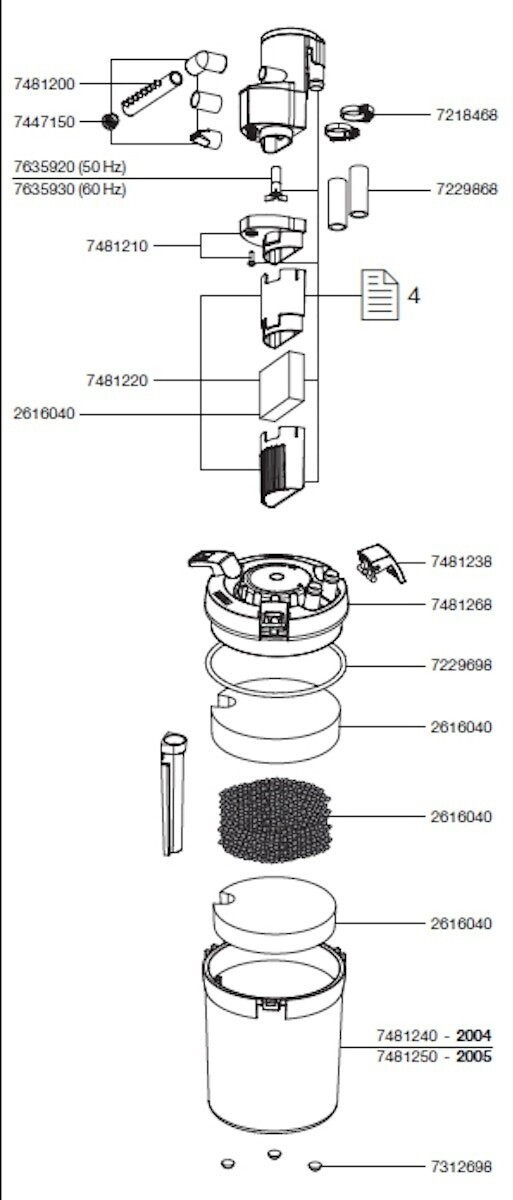 7481200
7447150
7218468
7635920 (50 Hz)
7635930 (60 Hz)
7229868
7481210
4
7481220
2616040
7481238
7481268
7229698
2616040
2616040
2616040
7481240 - 2004
7481250 - 2005
7312698