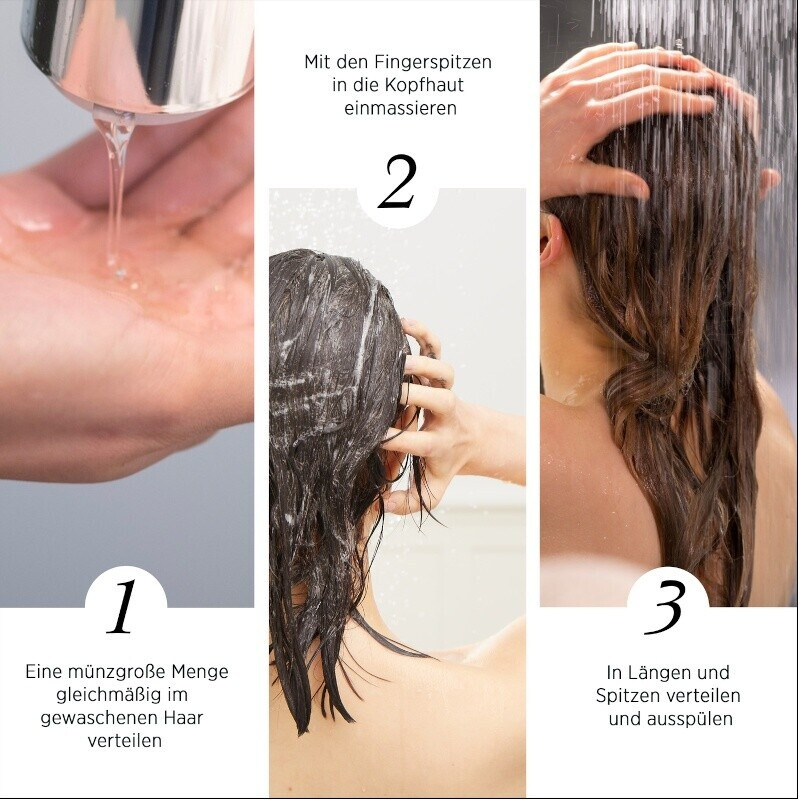 1

Eine münzgroße Menge gleichmäßig im gewaschenen Haar verteilen

Mit den Fingerspitzen in die Kopfhaut einmassieren

2

3

In Längen und Spitzen verteilen und ausspülen