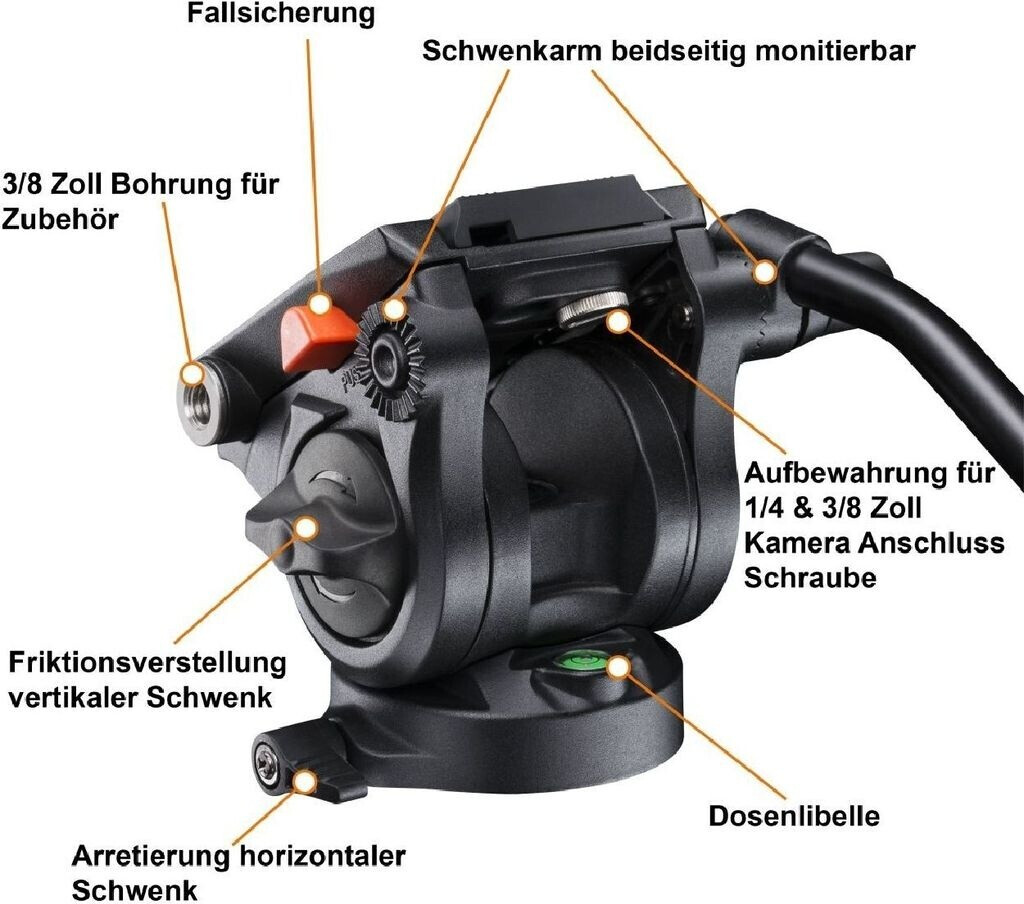 Fallsicherung

Schwenkarm beidseitig monitierbar

3/8 Zoll Bohrung für Zubehör

PUSH

Aufbewahrung für 1/4 & 3/8 Zoll Kamera Anschluss Schraube

Friktionsverstellung vertikaler Schwenk

Dosenlibelle

Arretierung horizontaler Schwenk