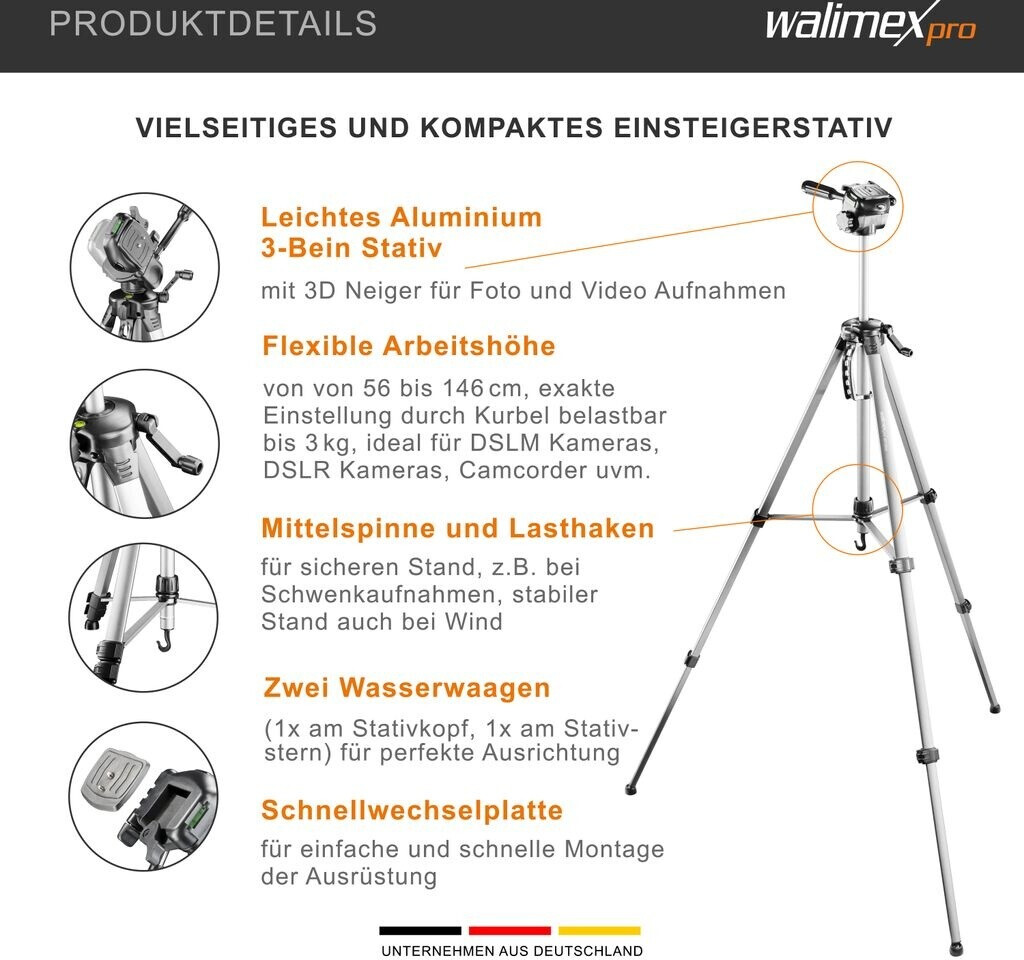 PRODUKTDETAILS

walimex pro

VIELSEITIGES UND KOMPAKTES EINSTEIGERSTATIV

Leichtes Aluminium 3-Bein Stativ

mit 3D Neiger für Foto und Video Aufnahmen

Flexible Arbeitshöhe

von von 56 bis 146 cm, exakte Einstellung durch Kurbel belastbar bis 3 kg, ideal für DSLM Kameras, DSLR Kameras, Camcorder uvm.

Mittelspinne und Lasthaken

für sicheren Stand, z.B. bei Schwenkaufnahmen, stabiler Stand auch bei Wind

Zwei Wasserwaagen

(1x am Stativkopf, 1x am Stativstern) für perfekte Ausrichtung

Schnellwechselplatte

für einfache und schnelle Montage der Ausrüstung

UNTERNEHMEN AUS DEUTSCHLAND