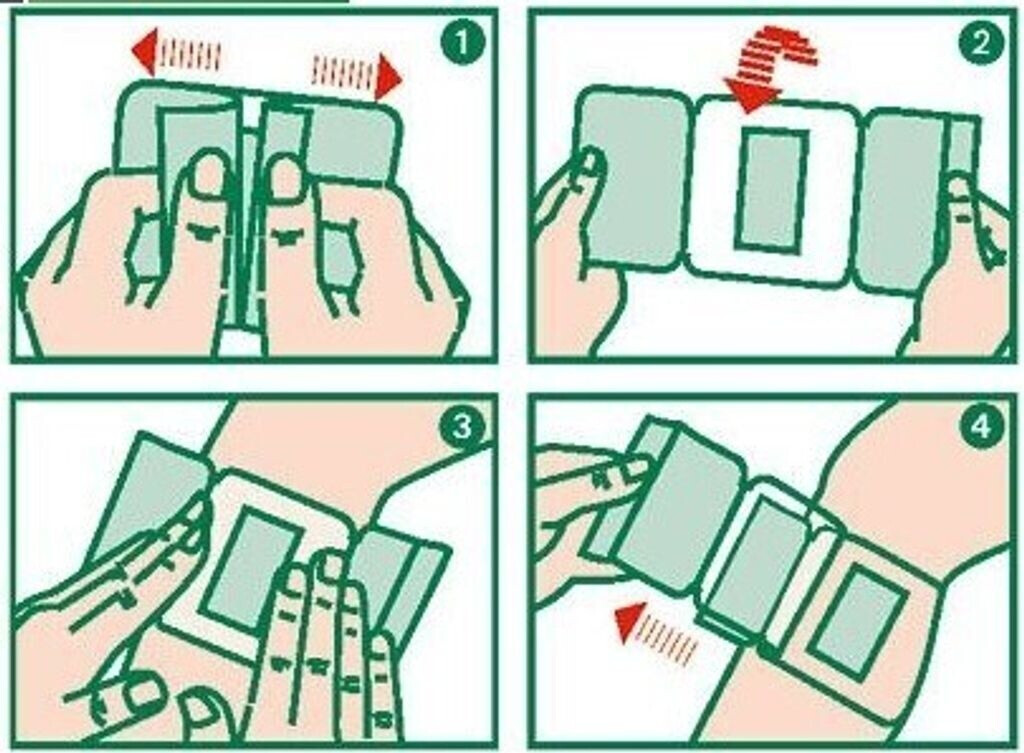 1

2

3

4