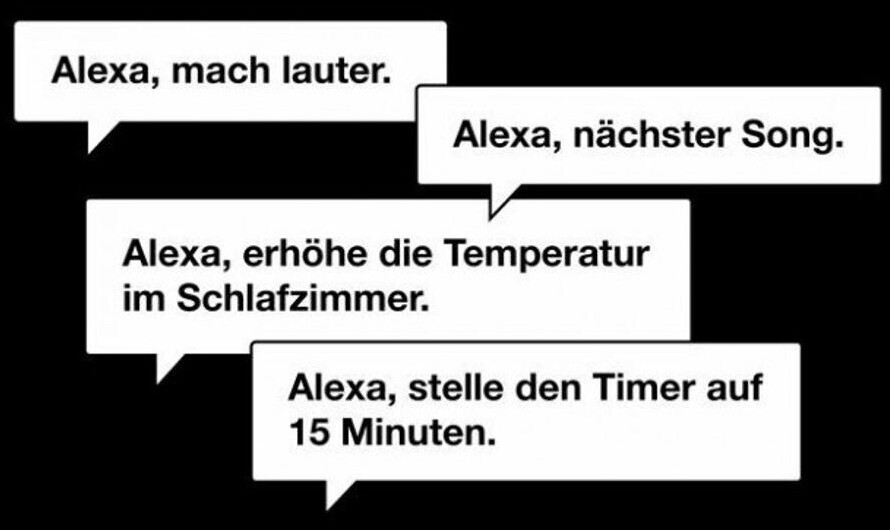 Alexa, mach lauter.

Alexa, nächster Song.

Alexa, erhöhe die Temperatur im Schlafzimmer.

Alexa, stelle den Timer auf 15 Minuten.