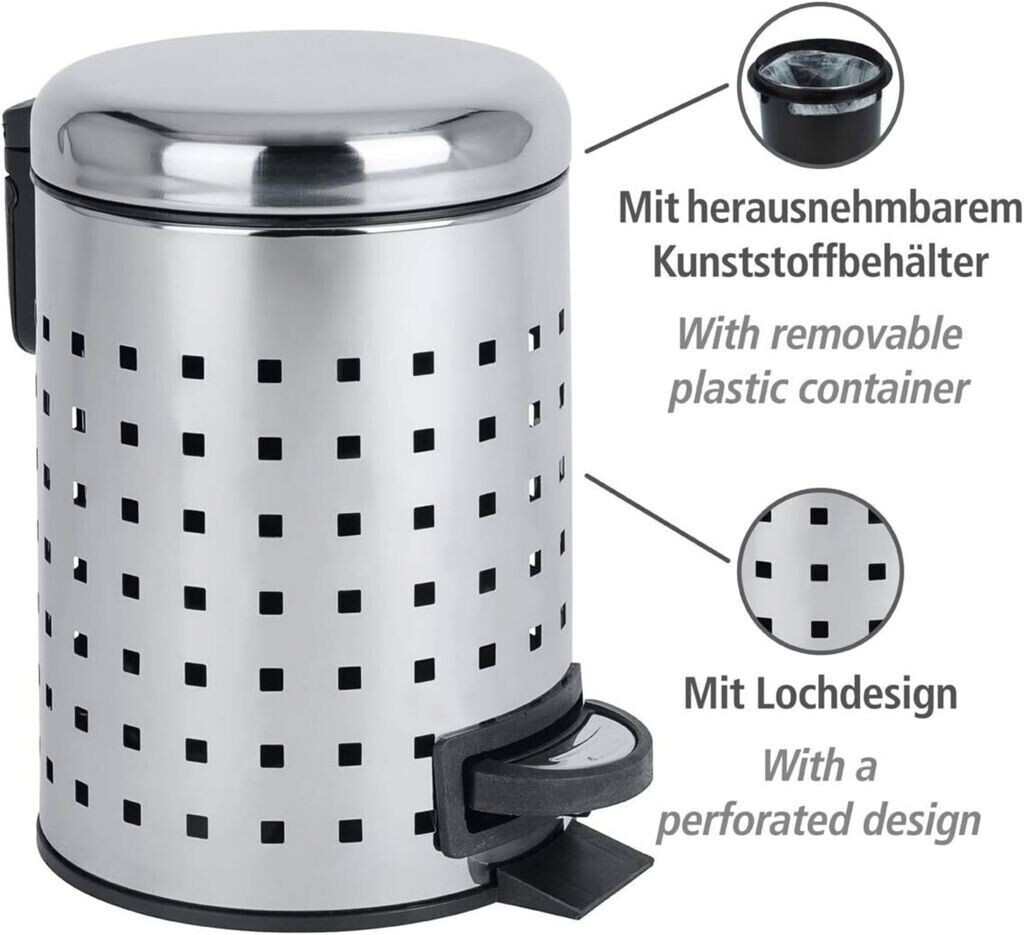 Mit herausnehmbarem Kunststoffbehälter

With removable plastic container

Mit Lochdesign

With a perforated design