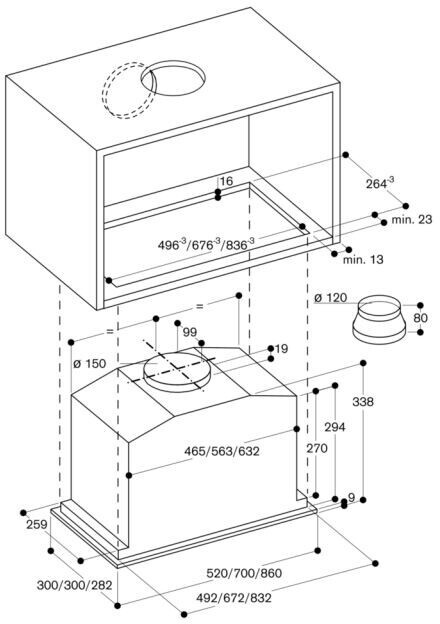 16
$264^{-3}$
min. 23
$496^{-3}/676^{-3}/836^{-3}$
min. 13
=
=
ø 120
80
99
19
ø 150
338
294
270
465/563/632
9
259
520/700/860
300/300/282
492/672/832