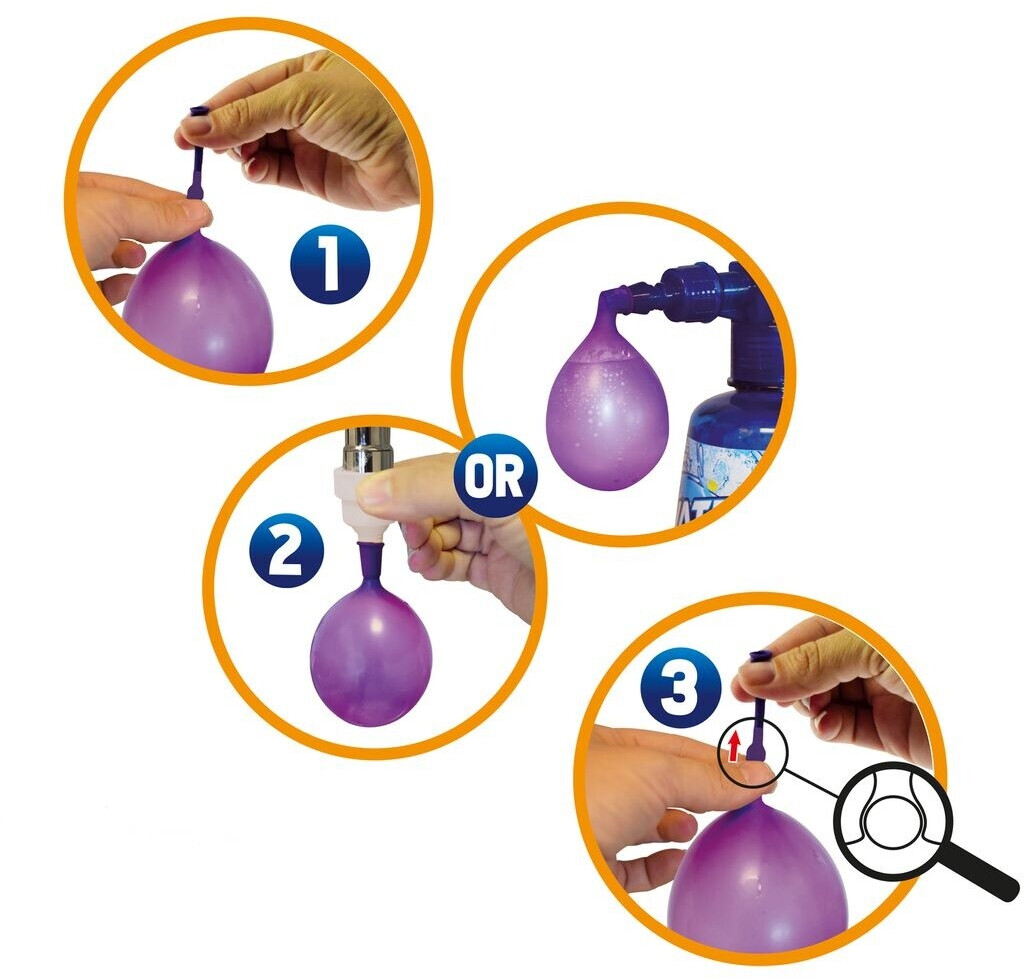 1

2

OR

3