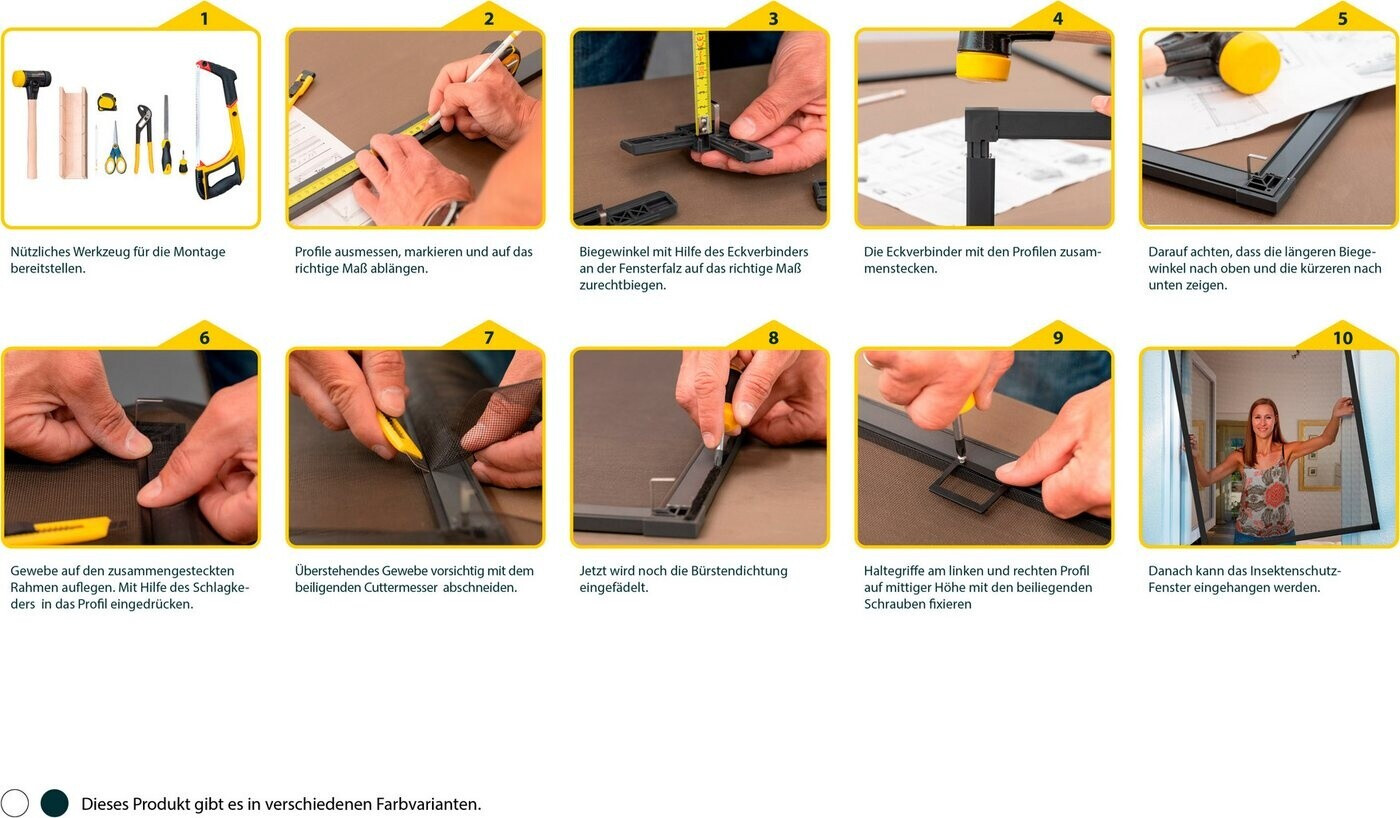 1

Nützliches Werkzeug für die Montage bereitstellen.

2

Profile ausmessen, markieren und auf das richtige Maß ablängen.

3

Biegewinkel mit Hilfe des Eckverbinders an der Fensterfalz auf das richtige Maß zurechtbiegen.

4

Die Eckverbinder mit den Profilen zusammenstecken.

5

Darauf achten, dass die längeren Biegewinkel nach oben und die kürzeren nach unten zeigen.

6

Gewebe auf den zusammengesteckten Rahmen auflegen. Mit Hilfe des Schlagkeders in das Profil eingedrücken.

7

Überstehendes Gewebe vorsichtig mit dem beiligenden Cuttermesser abschneiden.

8

Jetzt wird noch die Bürstendichtung eingefädelt.

9

Haltegriffe am linken und rechten Profil auf mittiger Höhe mit den beiliegenden Schrauben fixieren

10

Danach kann das Insektenschutz-Fenster eingehangen werden.

Dieses Produkt gibt es in verschiedenen Farbvarianten.