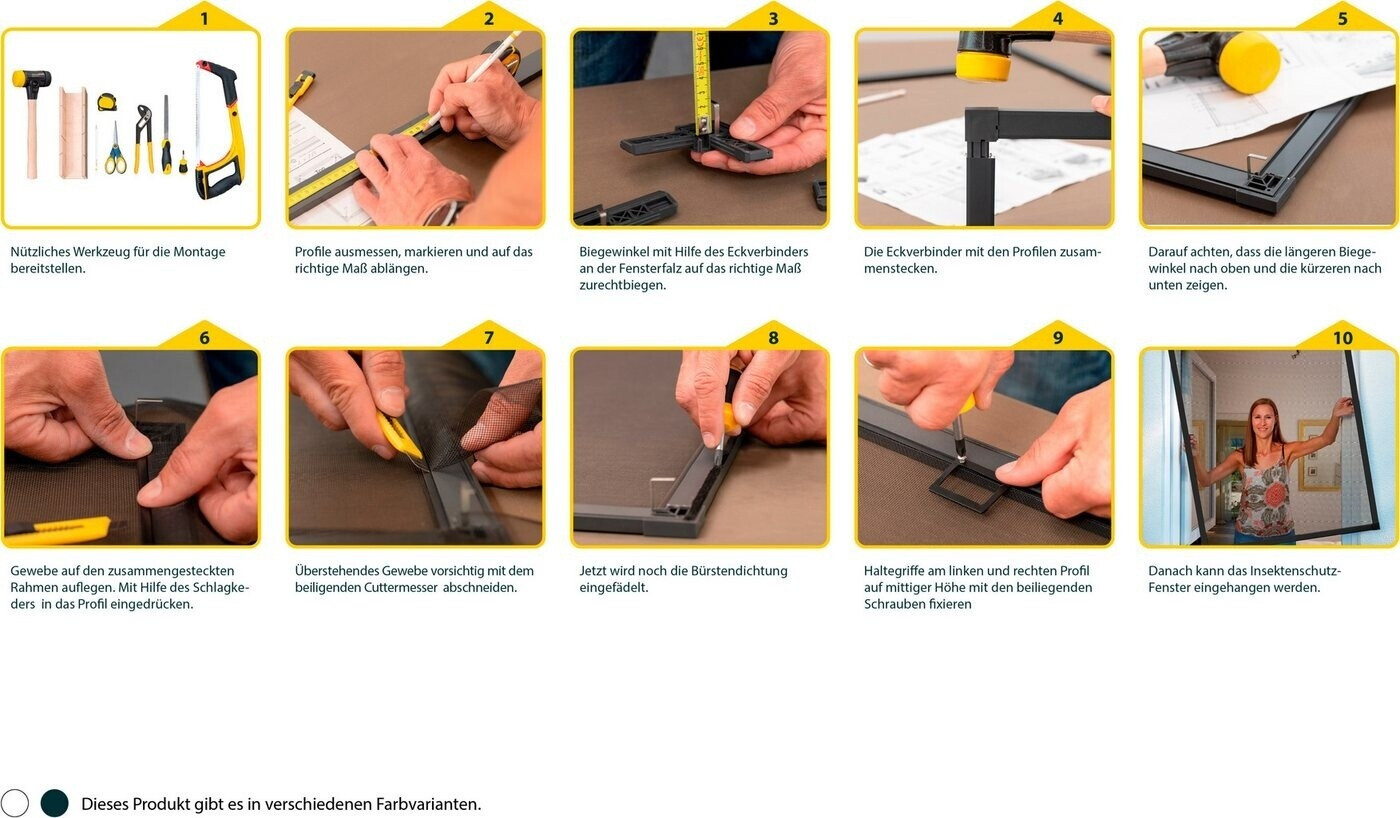 1

Nützliches Werkzeug für die Montage bereitstellen.

2

Profile ausmessen, markieren und auf das richtige Maß ablängen.

3

Biegewinkel mit Hilfe des Eckverbinders an der Fensterfalz auf das richtige Maß zurechtbiegen.

4

Die Eckverbinder mit den Profilen zusammenstecken.

5

Darauf achten, dass die längeren Biegewinkel nach oben und die kürzeren nach unten zeigen.

6

Gewebe auf den zusammengesteckten Rahmen auflegen. Mit Hilfe des Schlagkeders in das Profil eingedrücken.

7

Überstehendes Gewebe vorsichtig mit dem beiligenden Cuttermesser abschneiden.

8

Jetzt wird noch die Bürstendichtung eingefädelt.

9

Haltegriffe am linken und rechten Profil auf mittiger Höhe mit den beiliegenden Schrauben fixieren

10

Danach kann das Insektenschutz-Fenster eingehangen werden.

Dieses Produkt gibt es in verschiedenen Farbvarianten.