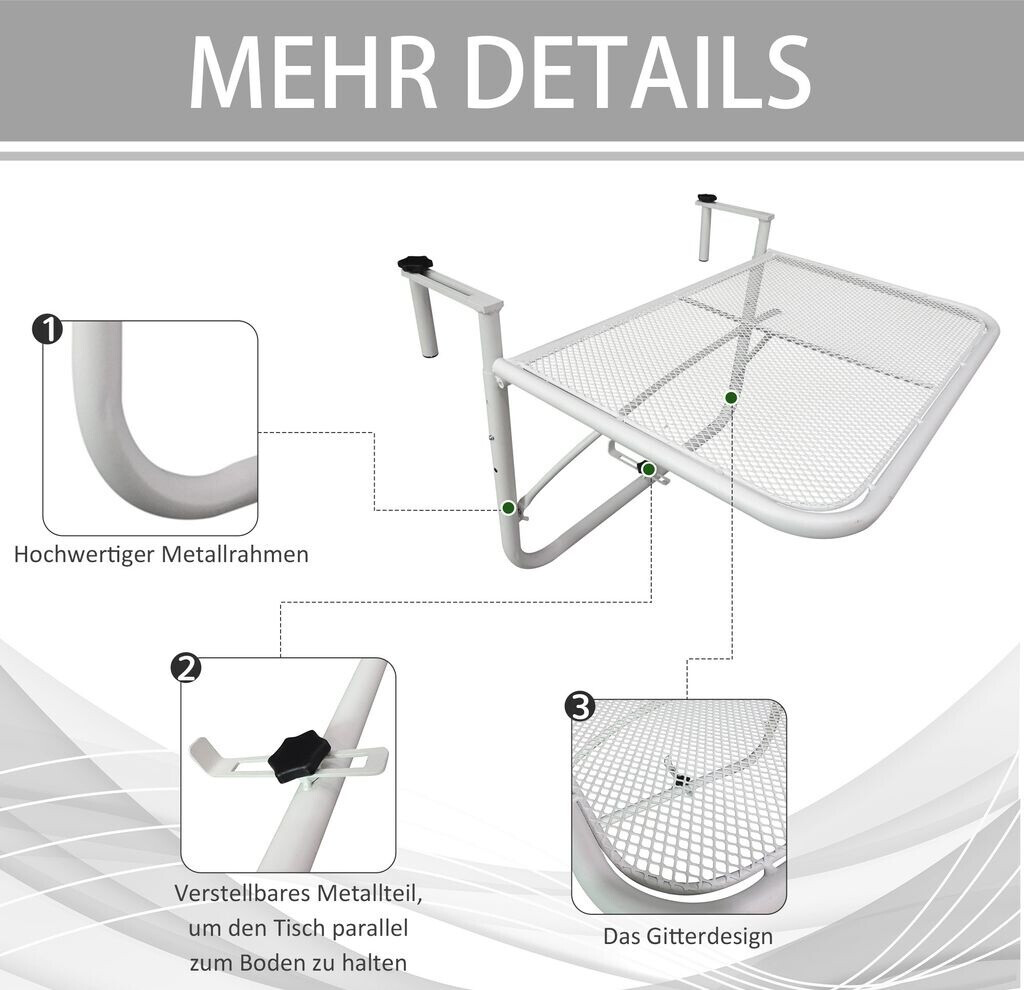 MEHR DETAILS

1

Hochwertiger Metallrahmen

2

Verstellbares Metallteil, um den Tisch parallel zum Boden zu halten

3

Das Gitterdesign