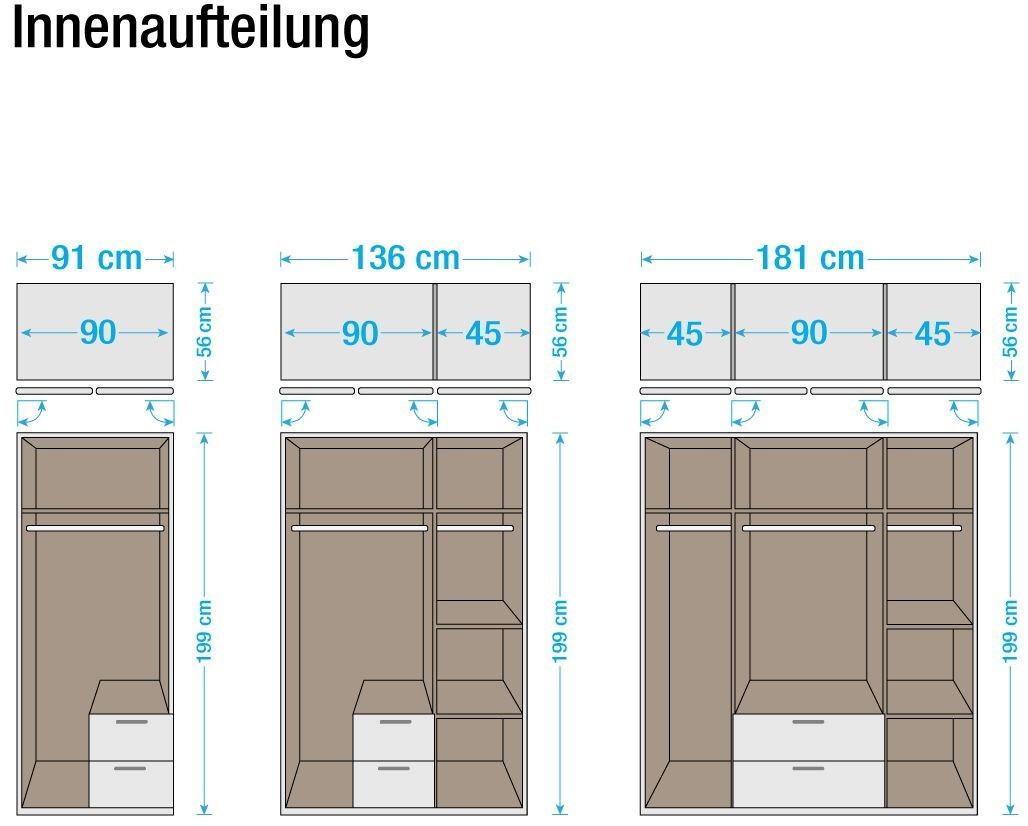 Innenaufteilung

91 cm
90
56 cm
199 cm

136 cm
90
45
56 cm
199 cm

181 cm
45
90
45
56 cm
199 cm